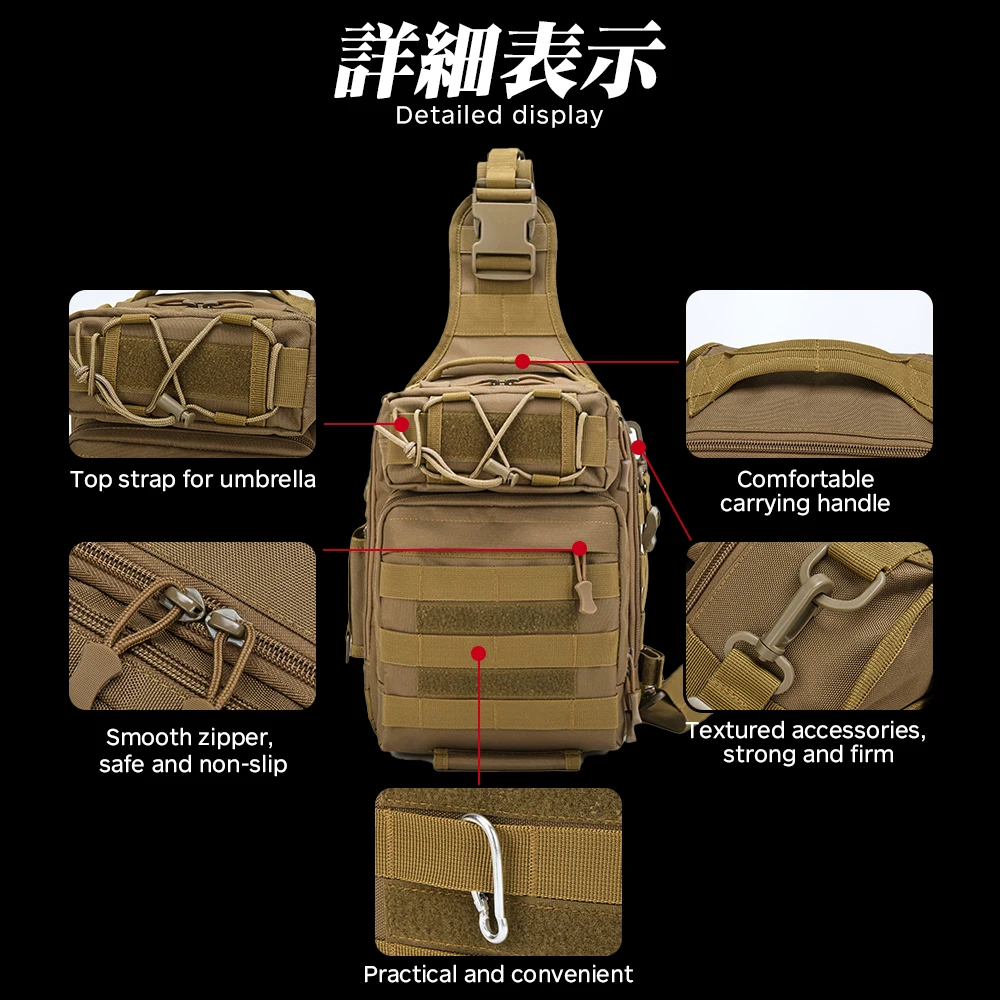 詳細表示
Detailed display

Top strap for umbrella

Comfortable carrying handle

Smooth zipper, safe and non-slip

Textured accessories, strong and firm

Practical and convenient