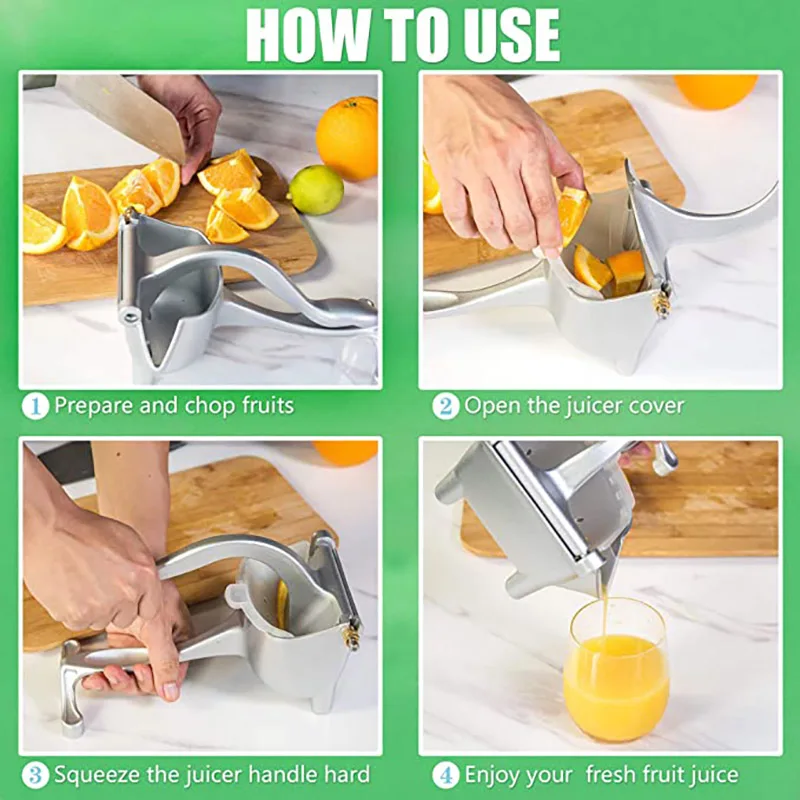 HOW TO USE

1 Prepare and chop fruits

2 Open the juicer cover

3 Squeeze the juicer handle hard

4 Enjoy your fresh fruit juice