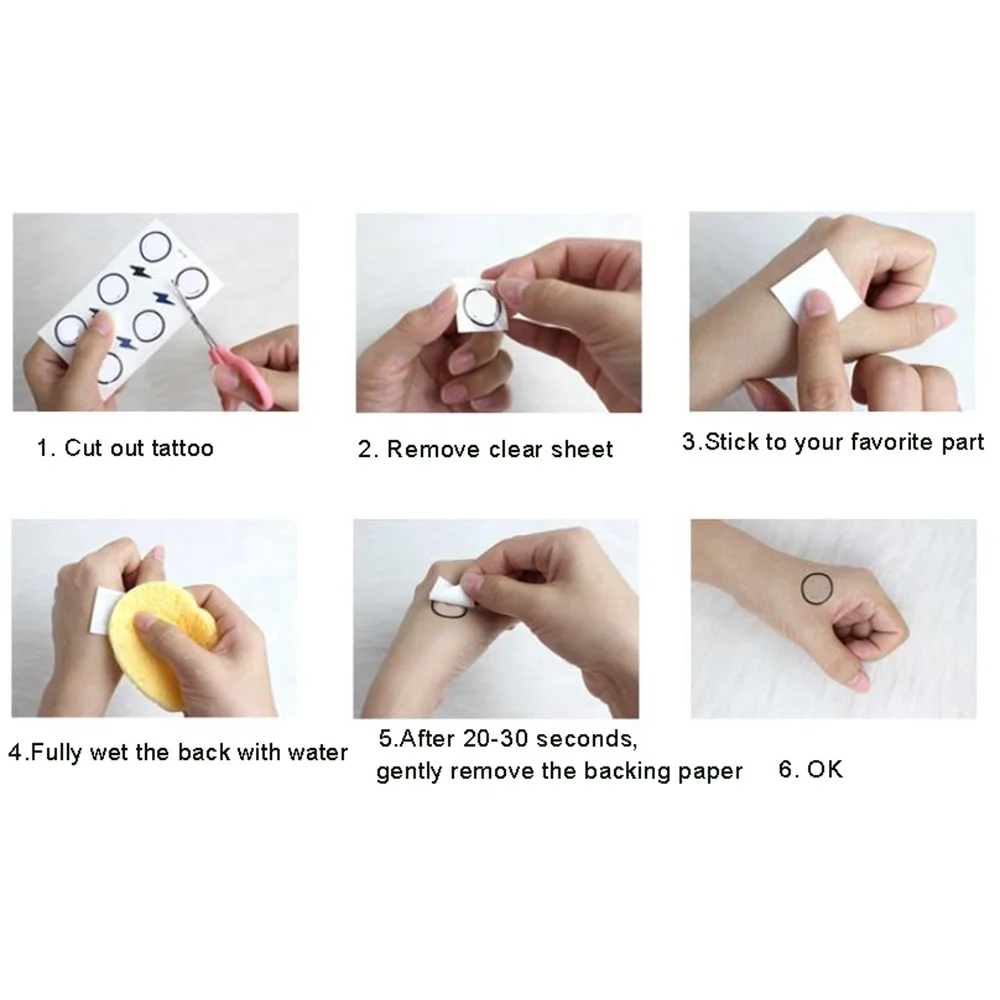 1. Cut out tattoo

2. Remove clear sheet

3.Stick to your favorite part

4.Fully wet the back with water

5.After 20-30 seconds, gently remove the backing paper

6. OK