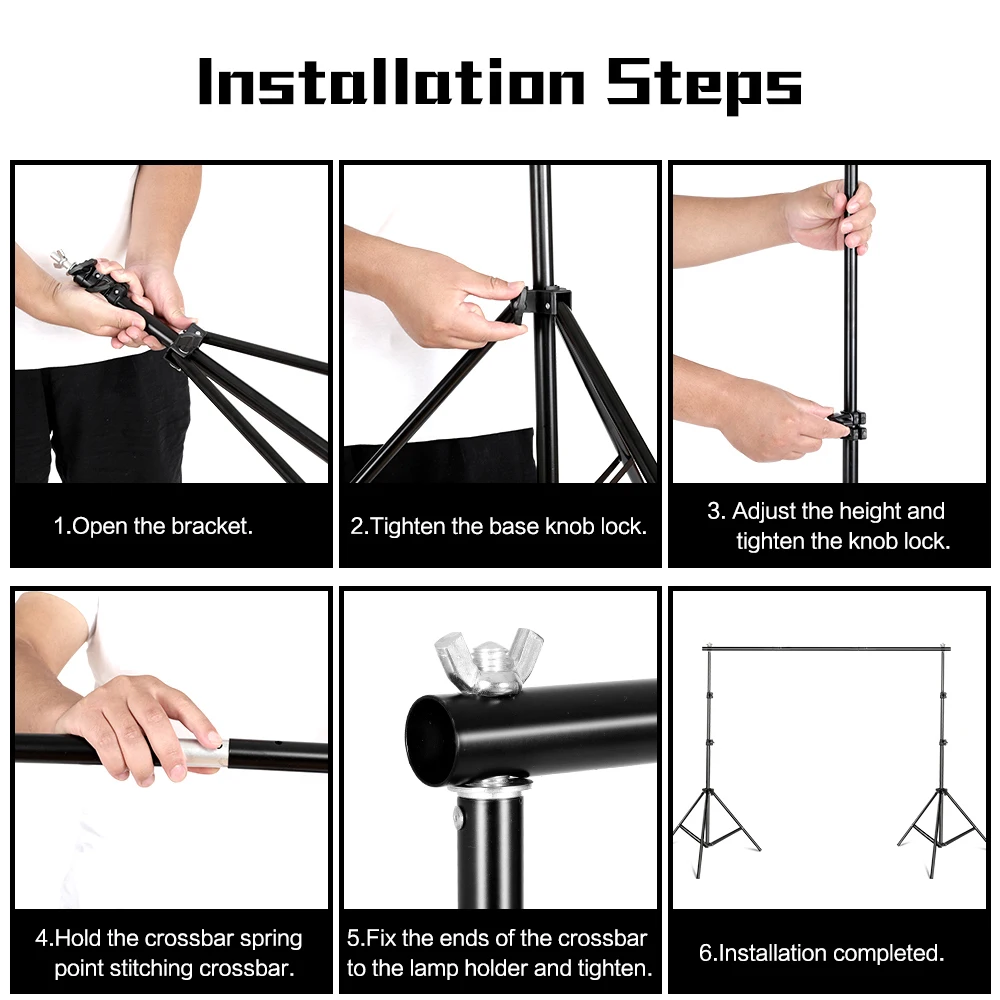 Installation Steps

1.Open the bracket.

2.Tighten the base knob lock.

3. Adjust the height and tighten the knob lock.

4.Hold the crossbar spring point stitching crossbar.

5.Fix the ends of the crossbar to the lamp holder and tighten.

6.Installation completed.