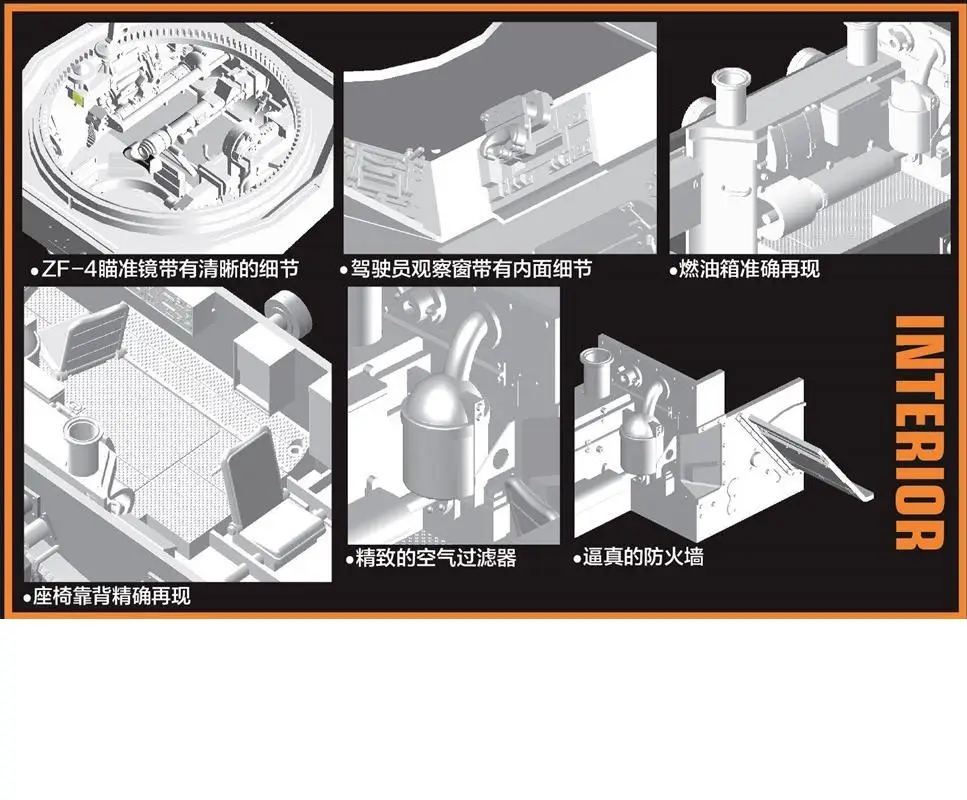 ●ZF-4瞄准镜带有清晰的细节

●驾驶员观察窗带有内面细节

●燃油箱准确再现

●座椅靠背精确再现

●精致的空气过滤器

●逼真的防火墙

INTERIOR