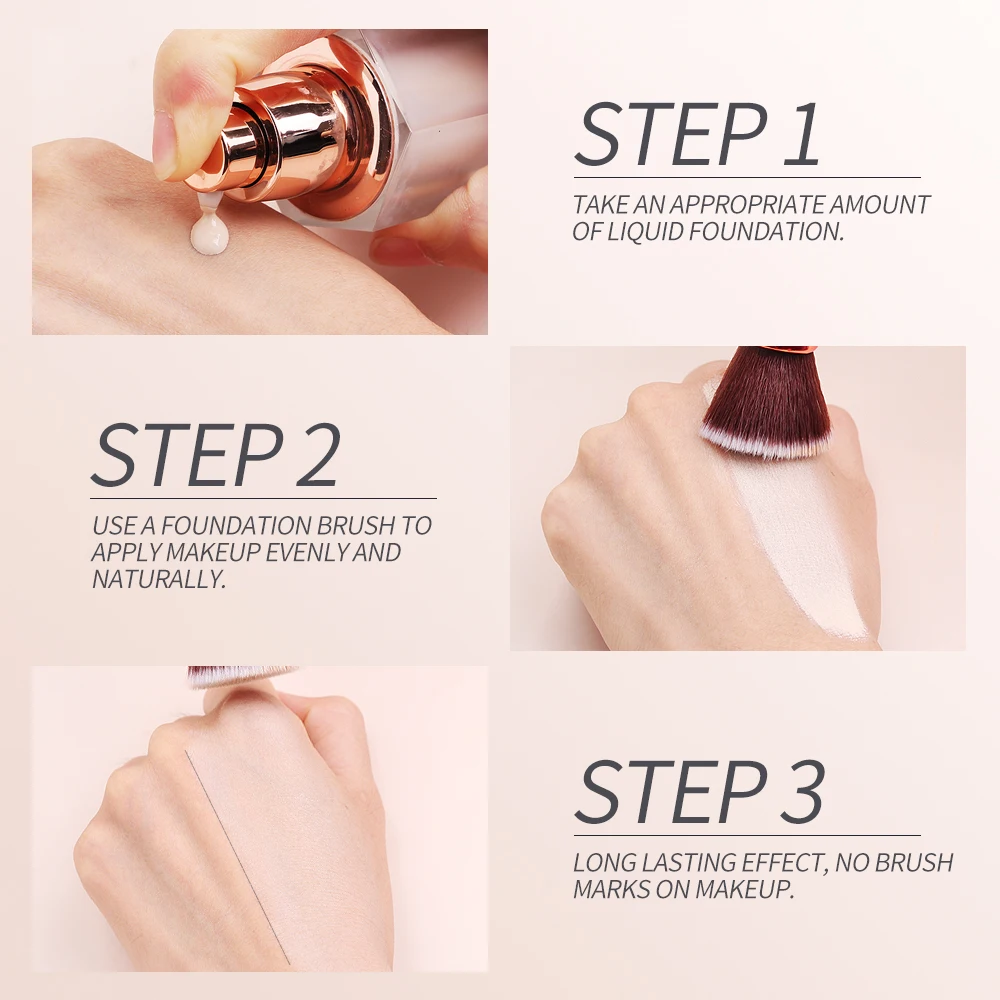 STEP 1

TAKE AN APPROPRIATE AMOUNT OF LIQUID FOUNDATION.

STEP 2

USE A FOUNDATION BRUSH TO APPLY MAKEUP EVENLY AND NATURALLY.

STEP 3

LONG LASTING EFFECT, NO BRUSH MARKS ON MAKEUP.