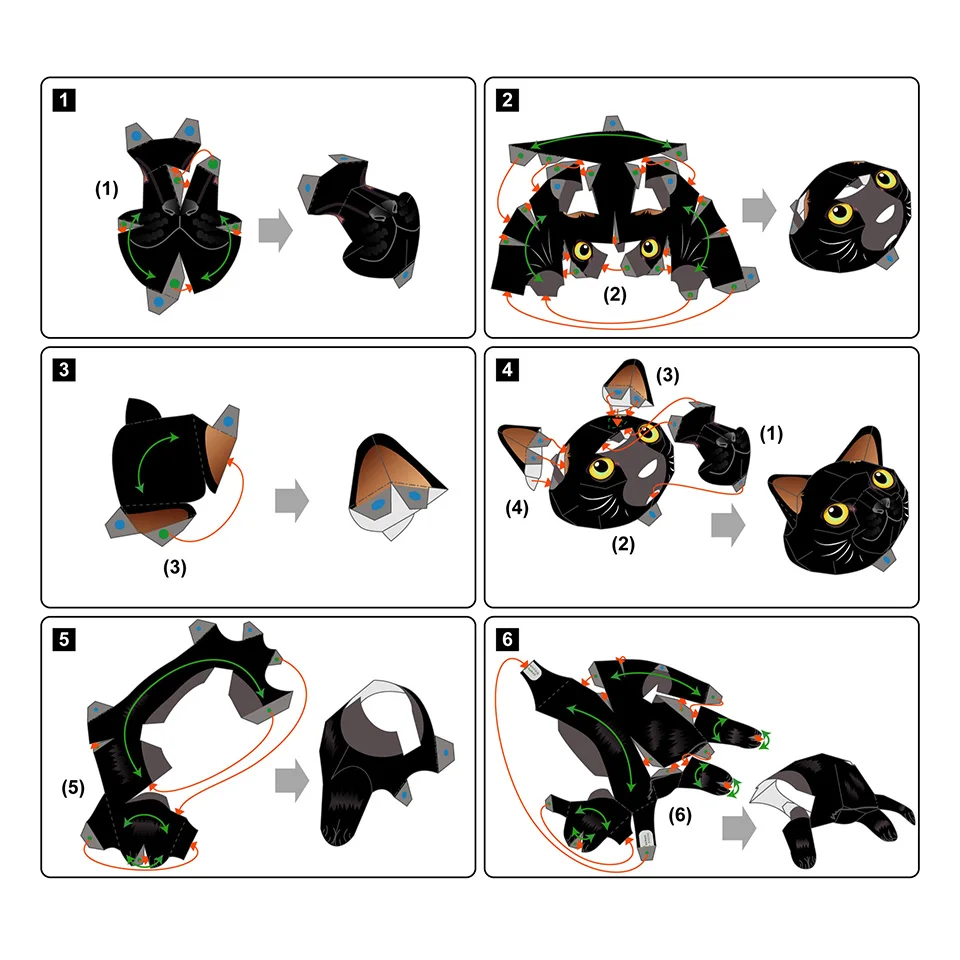 1
(1)

2
(2)

3
(3)

4
(3)
(1)
(4)
(2)

5
(5)

6
(6)