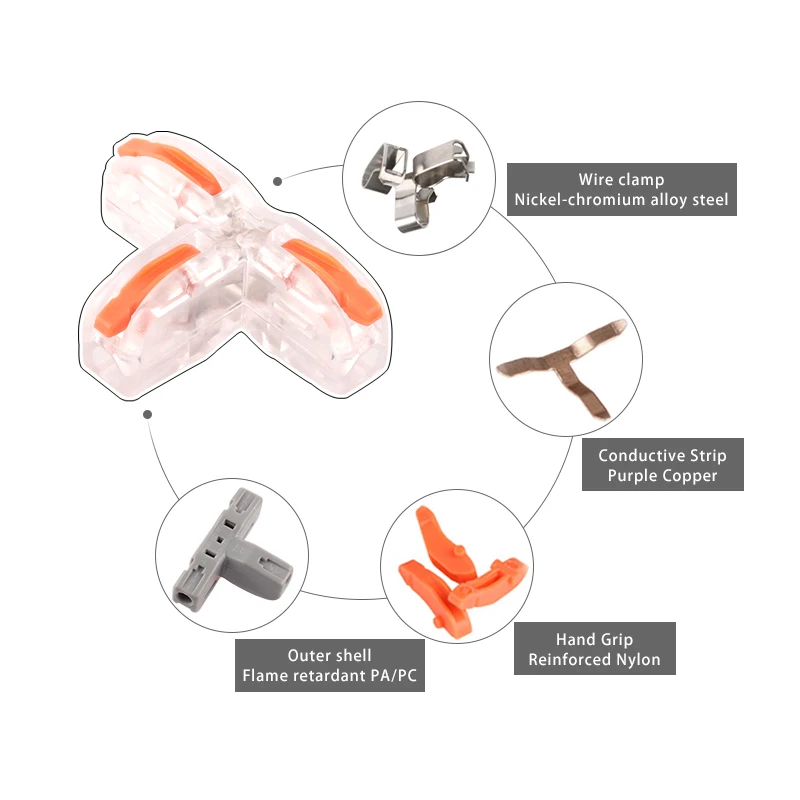 Wire clamp
Nickel-chromium alloy steel

Conductive Strip
Purple Copper

Hand Grip
Reinforced Nylon

Outer shell
Flame retardant PA/PC