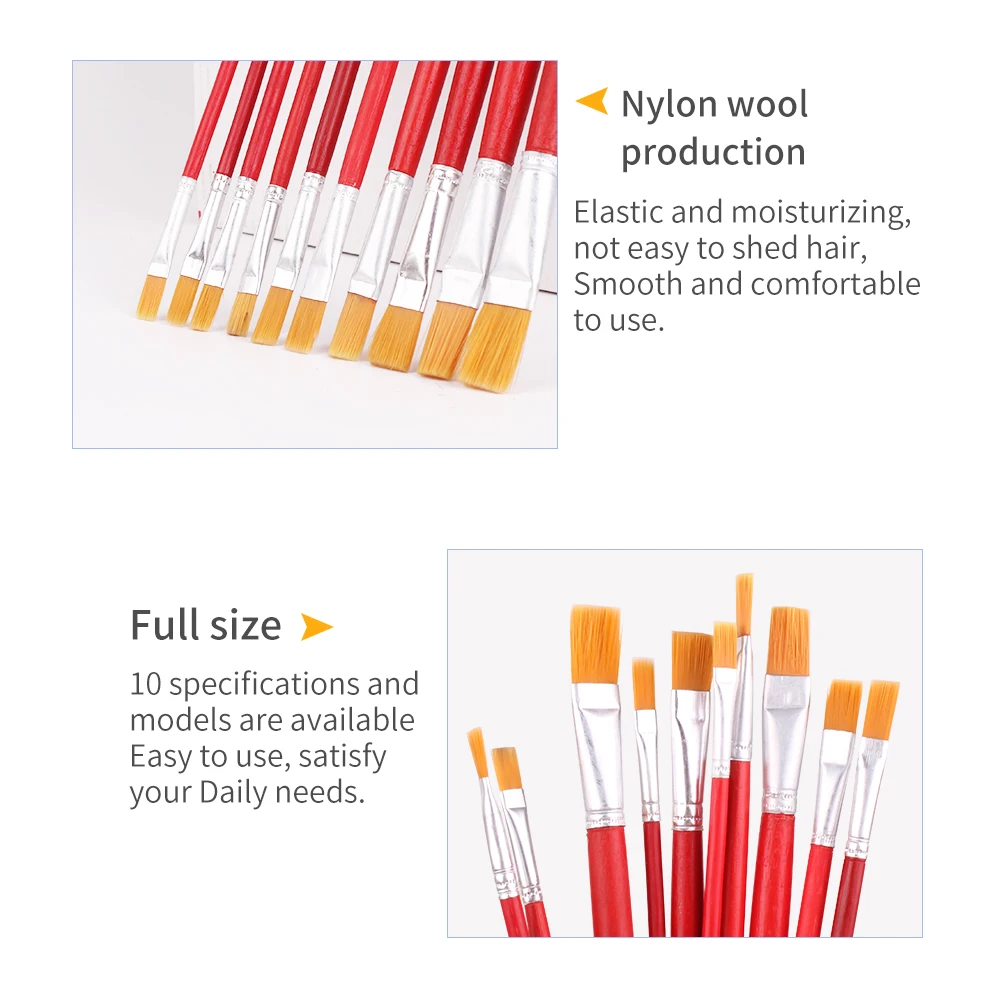 Nylon wool production

Elastic and moisturizing, not easy to shed hair, Smooth and comfortable to use.

Full size

10 specifications and models are available Easy to use, satisfy your Daily needs.