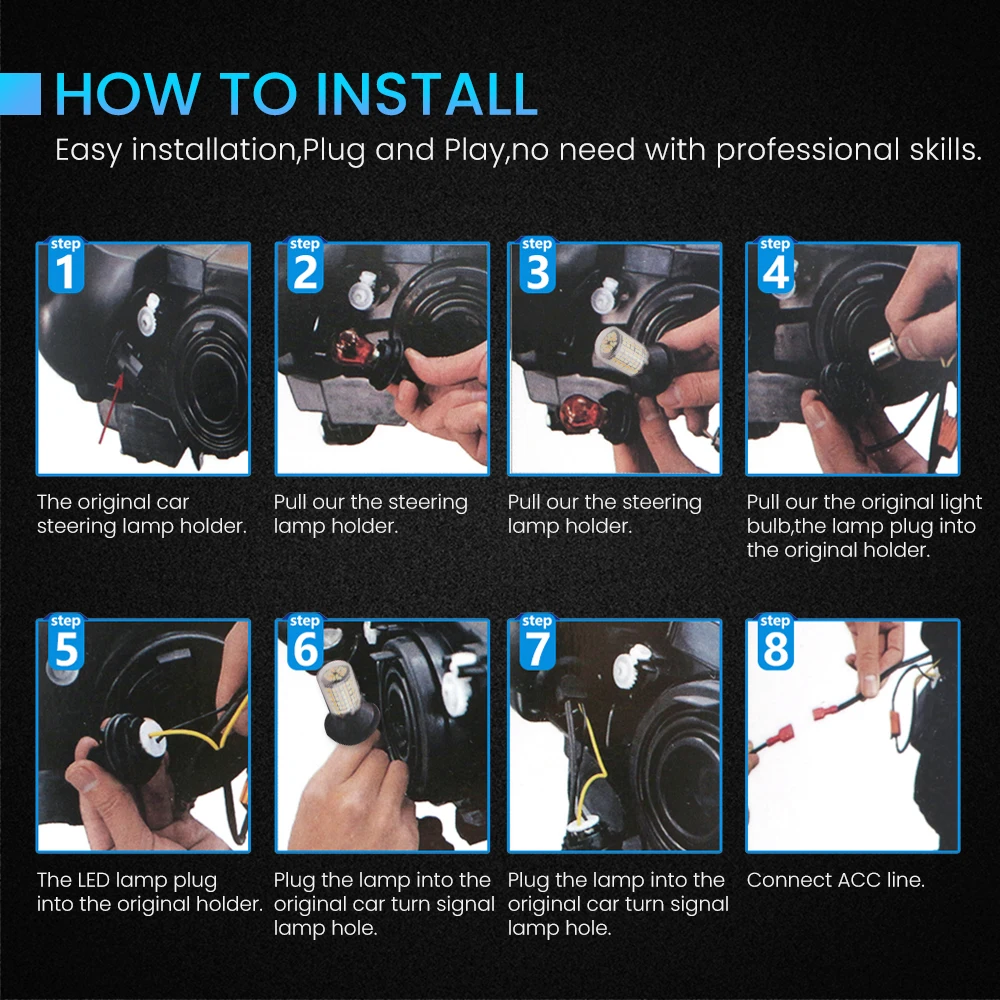 HOW TO INSTALL

Easy installation,Plug and Play,no need with professional skills.

step 1

The original car steering lamp holder.

step 2

Pull our the steering lamp holder.

step 3

Pull our the steering lamp holder.

step 4

Pull our the original light bulb,the lamp plug into the original holder.

step 5

The LED lamp plug into the original holder.

step 6

Plug the lamp into the original car turn signal lamp hole.

step 7

Plug the lamp into the original car turn signal lamp hole.

step 8

Connect ACC line.