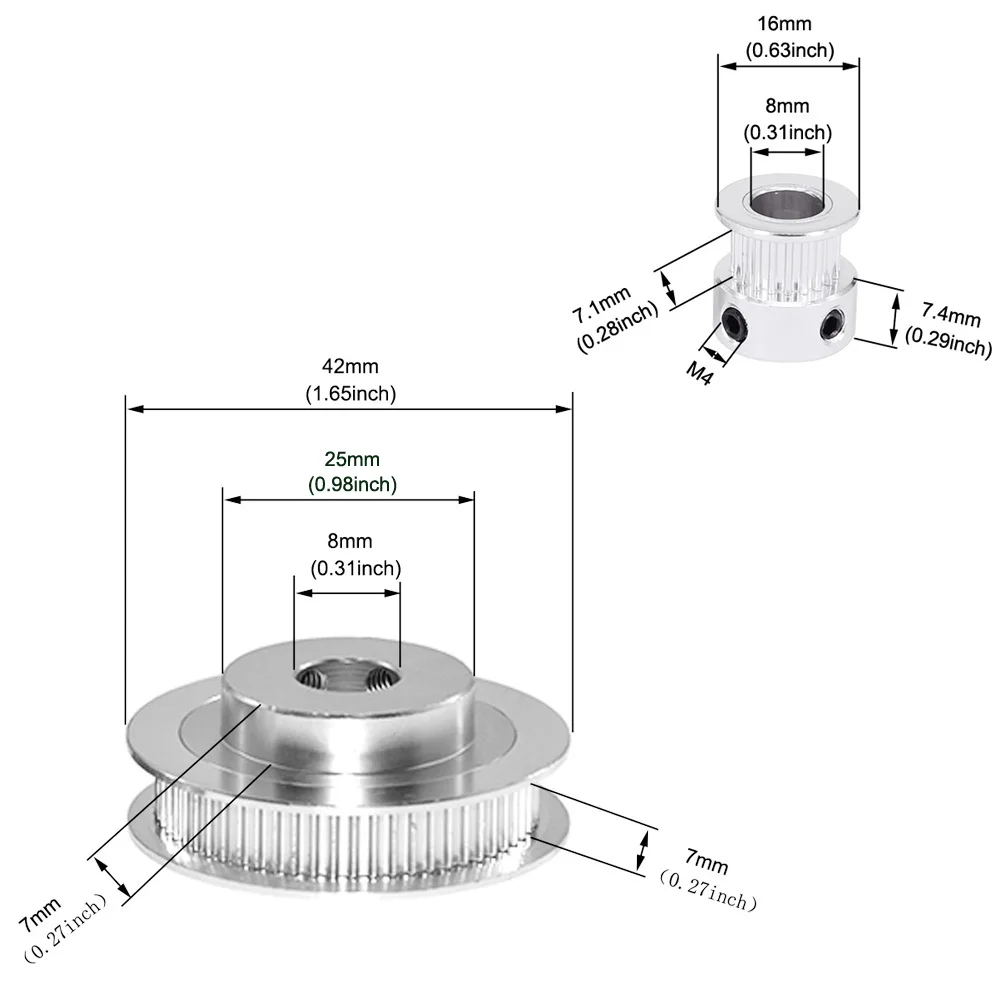 16mm
(0.63inch)

8mm
(0.31inch)

7.1mm
(0.28inch)

7.4mm
(0.29inch)

M4

42mm
(1.65inch)

25mm
(0.98inch)

8mm
(0.31inch)

7mm
(0.27inch)

7mm
(0.27inch)