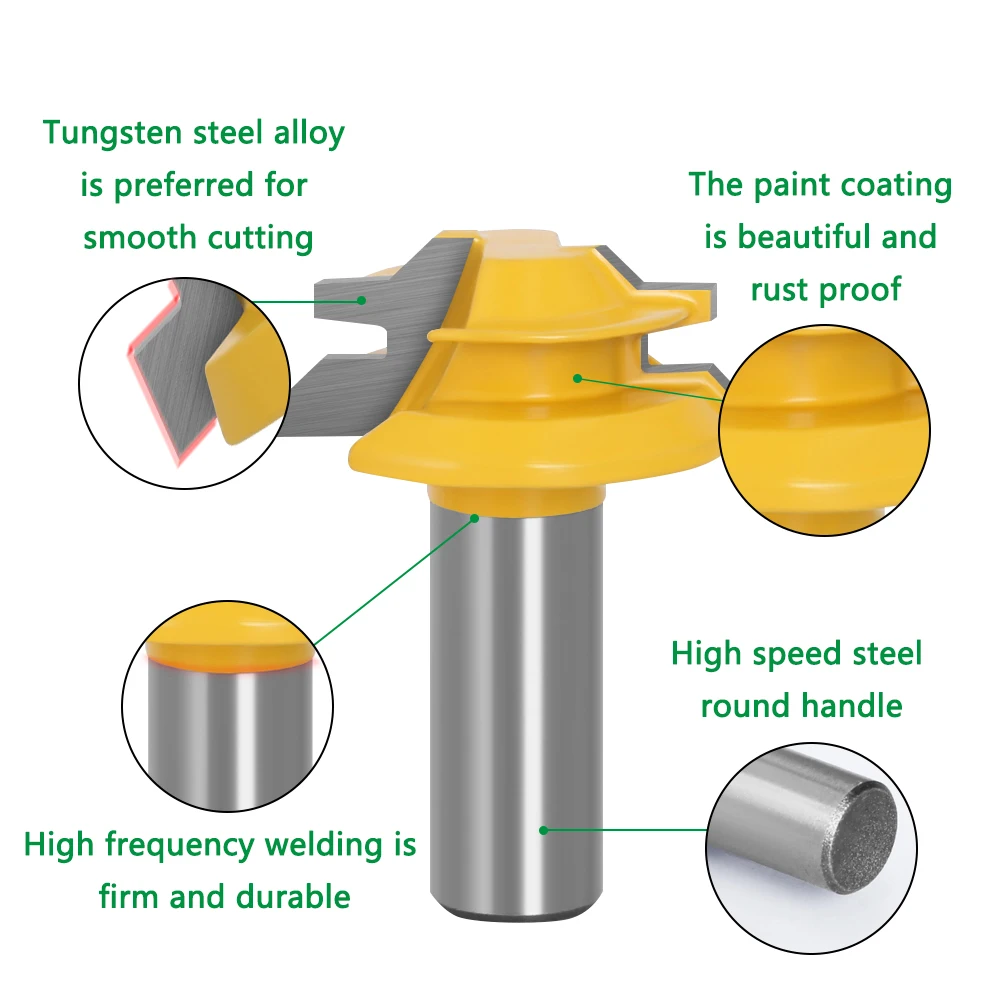 Tungsten steel alloy is preferred for smooth cutting

The paint coating is beautiful and rust proof

High speed steel round handle

High frequency welding is firm and durable