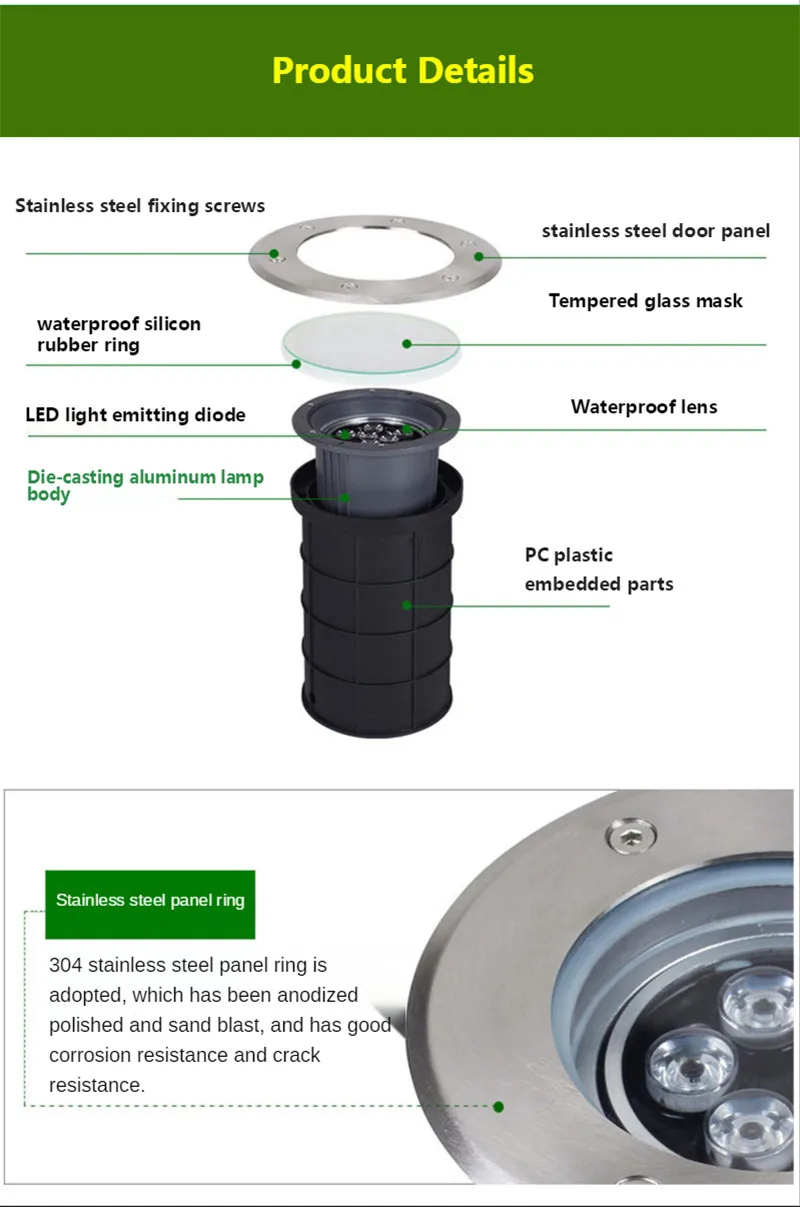 Product Details

Stainless steel fixing screws

stainless steel door panel

Tempered glass mask

waterproof silicon rubber ring

LED light emitting diode

Waterproof lens

Die-casting aluminum lamp body

PC plastic embedded parts

Stainless steel panel ring

304 stainless steel panel ring is adopted, which has been anodized polished and sand blast, and has good corrosion resistance and crack resistance.