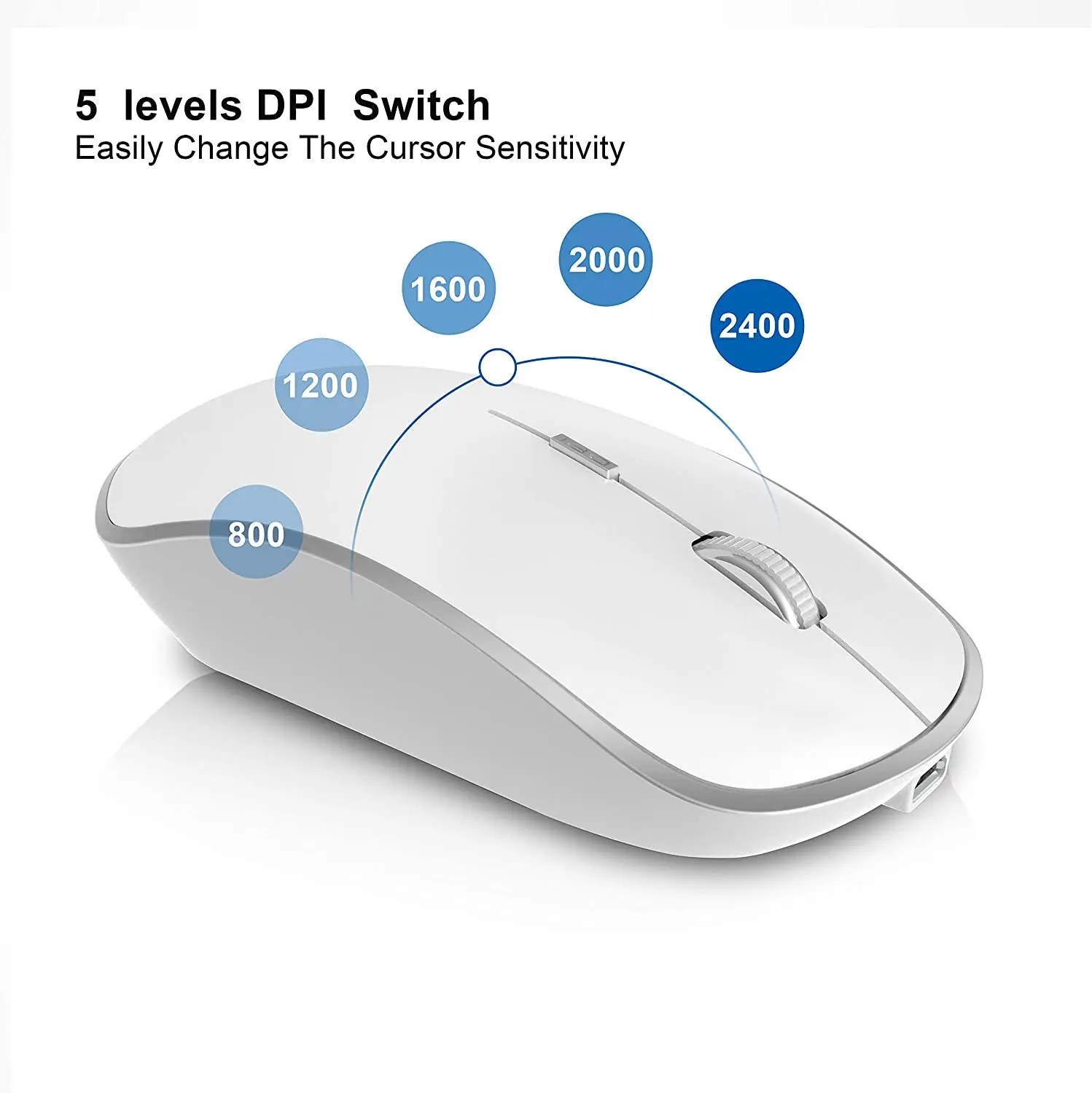 5 levels DPI Switch
Easily Change The Cursor Sensitivity

800

1200

1600

2000

2400