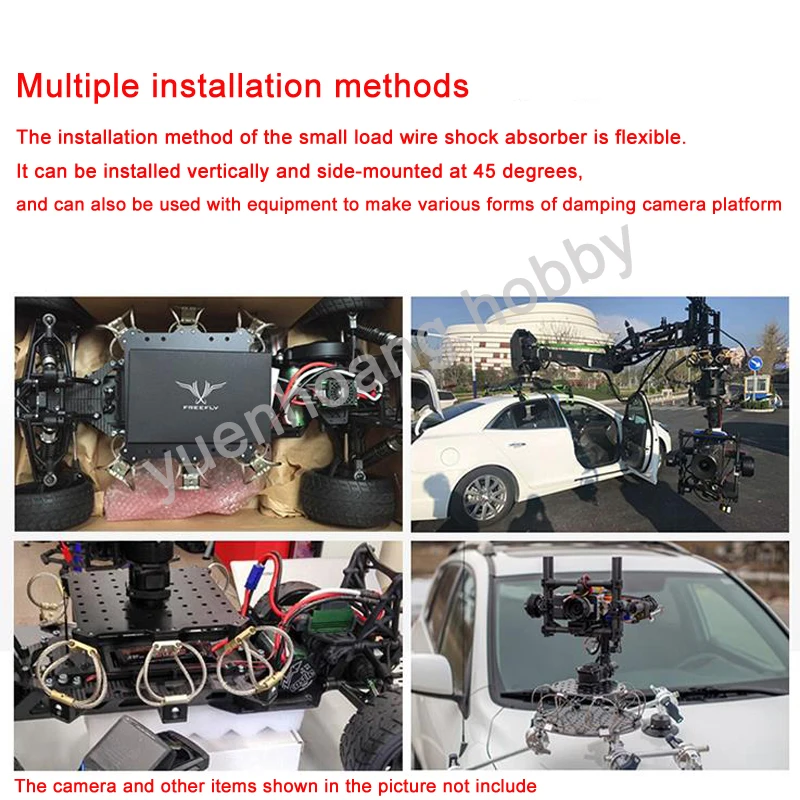 Multiple installation methods

The installation method of the small load wire shock absorber is flexible.
It can be installed vertically and side-mounted at 45 degrees,
and can also be used with equipment to make various forms of damping camera platform

yuenhoang hobby

FREEFLY

The camera and other items shown in the picture not include