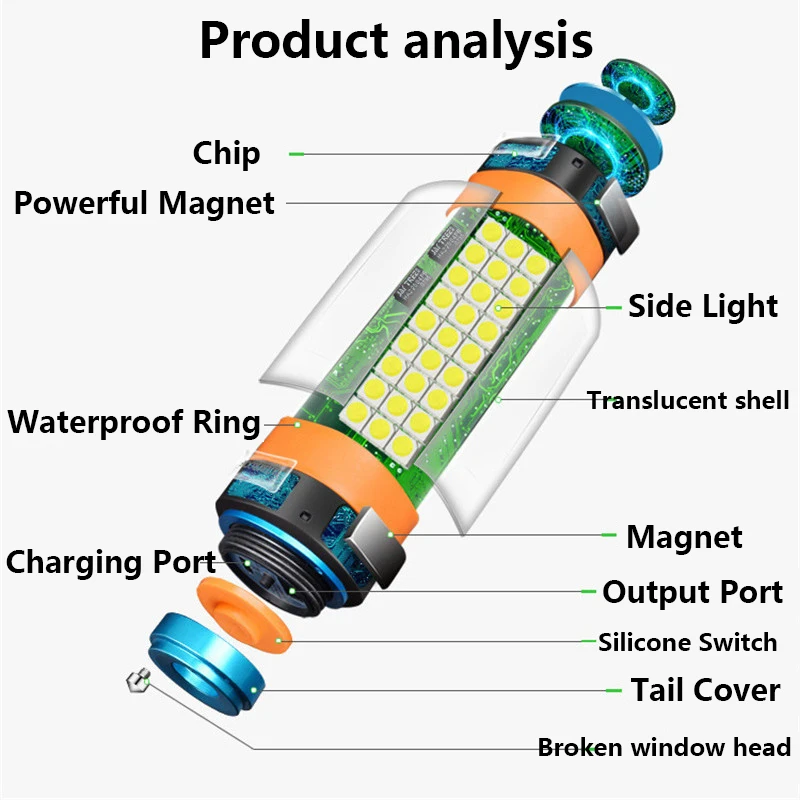 Product analysis

Chip

Powerful Magnet

Side Light

Translucent shell

Waterproof Ring

Magnet

Charging Port

Output Port

Silicone Switch

Tail Cover

Broken window head