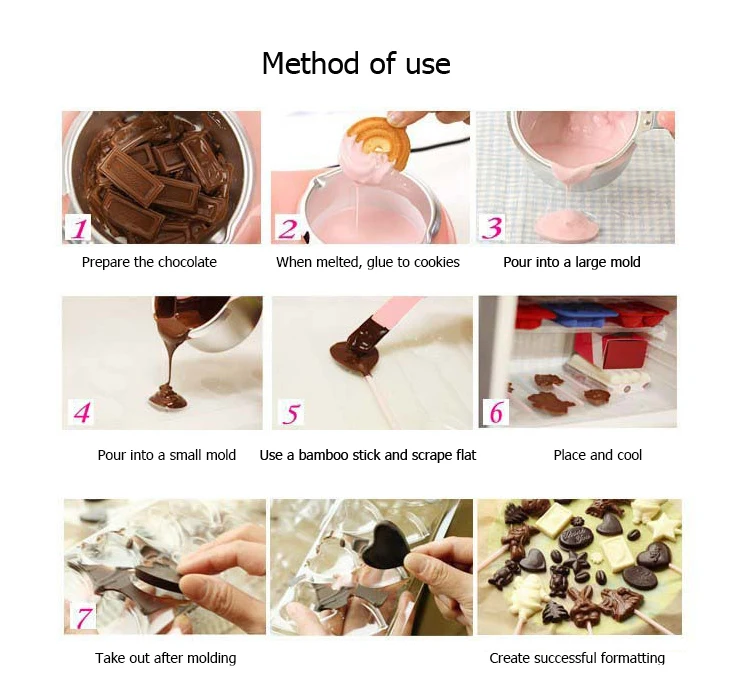 Method of use

1
Prepare the chocolate

2
When melted, glue to cookies

3
Pour into a large mold

4
Pour into a small mold

5
Use a bamboo stick and scrape flat

6
Place and cool

7
Take out after molding

Create successful formatting