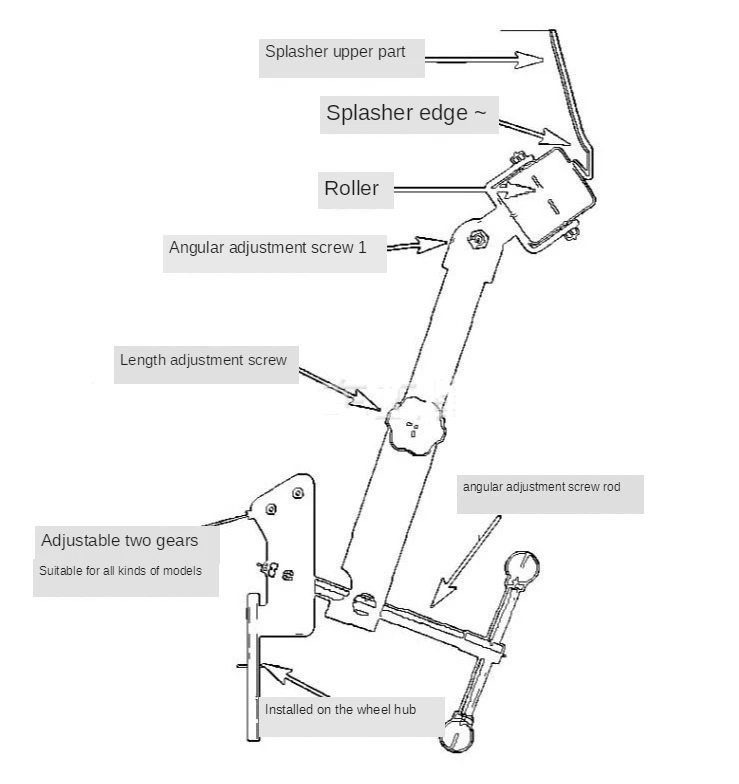 Splasher upper part

Splasher edge ~

Roller

Angular adjustment screw 1

Length adjustment screw

angular adjustment screw rod

Adjustable two gears

Suitable for all kinds of models

Installed on the wheel hub