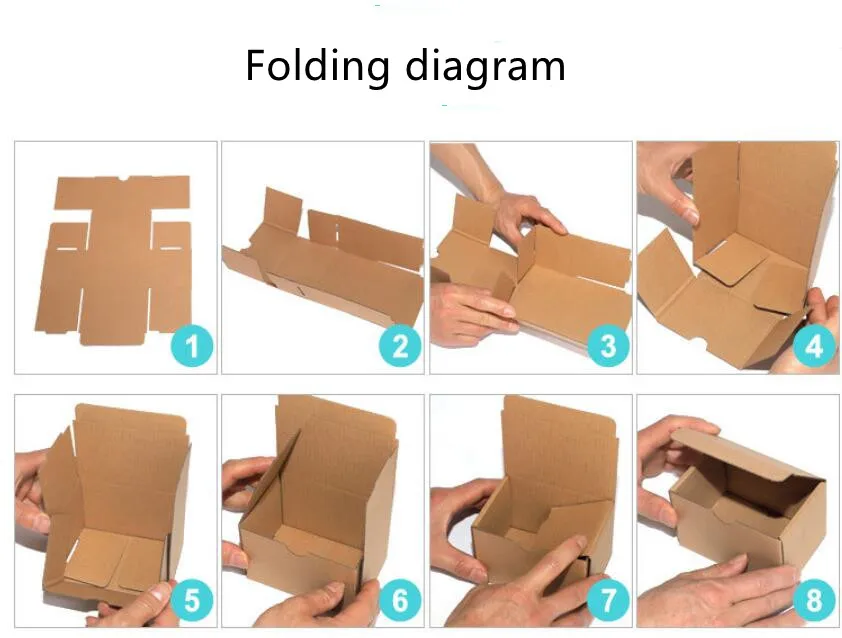 Folding diagram

1

2

3

4

5

6

7

8