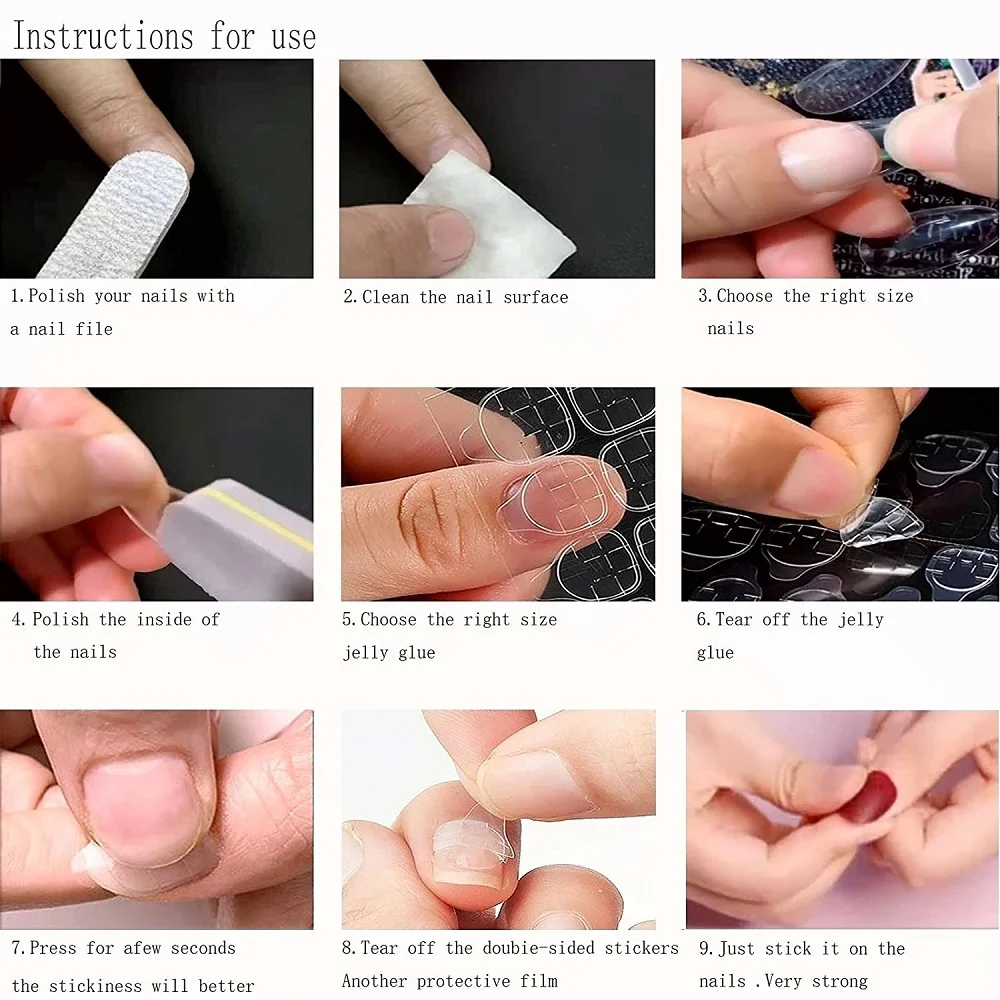 Instructions for use

1.Polish your nails with a nail file

2.Clean the nail surface

3.Choose the right size nails

4.Polish the inside of the nails

5.Choose the right size jelly glue

6.Tear off the jelly glue

7.Press for afew seconds the stickiness will better

8.Tear off the doubie-sided stickers Another protective film

9.Just stick it on the nails .Very strong