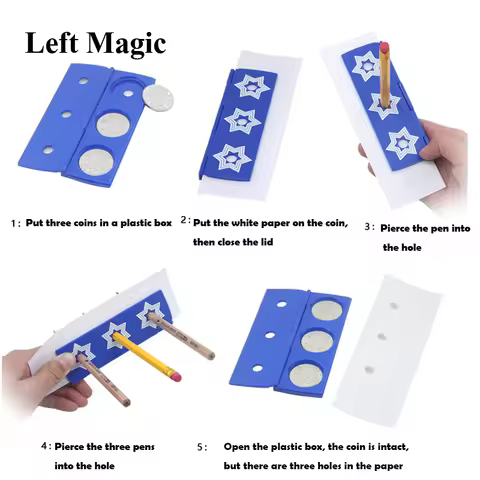 Left Magic

1: Put three coins in a plastic box

2: Put the white paper on the coin, then close the lid

3: Pierce the pen into the hole

4: Pierce the three pens into the hole

5: Open the plastic box, the coin is intact, but there are three holes in the paper