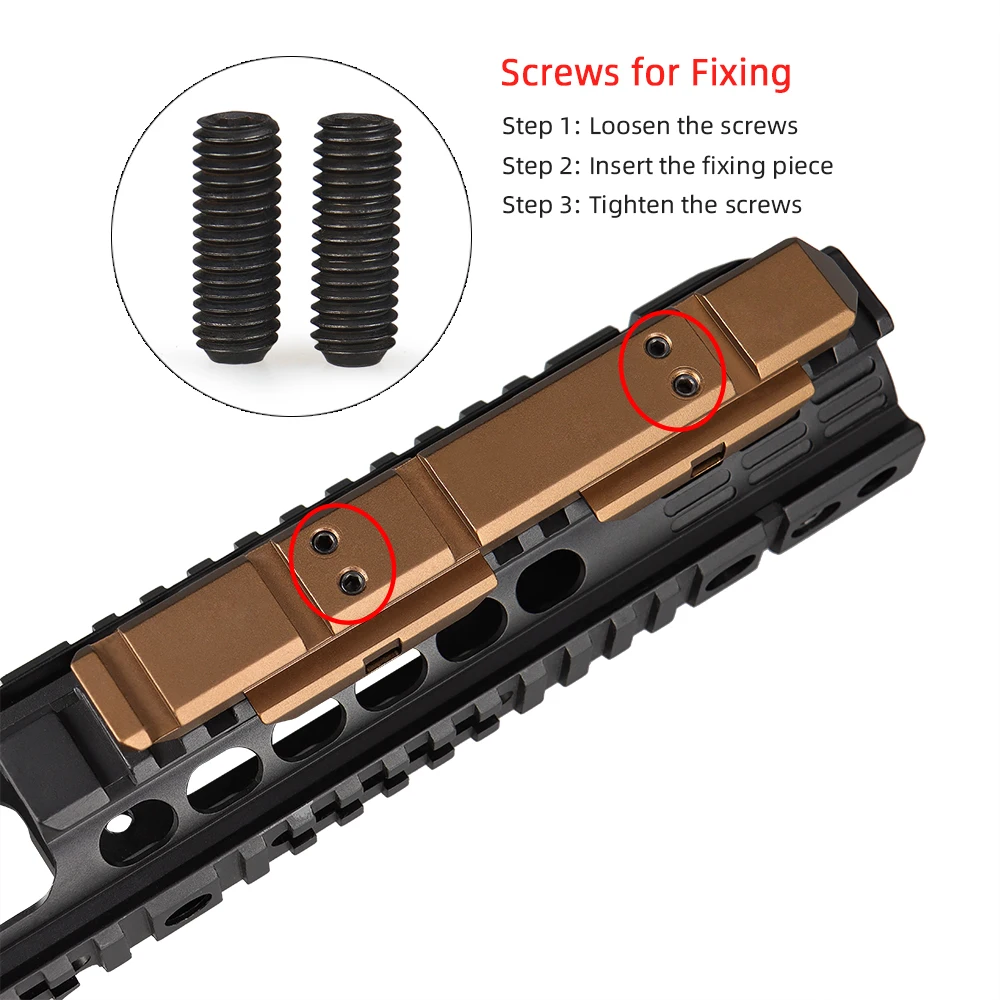 Screws for Fixing
Step 1: Loosen the screws
Step 2: Insert the fixing piece
Step 3: Tighten the screws