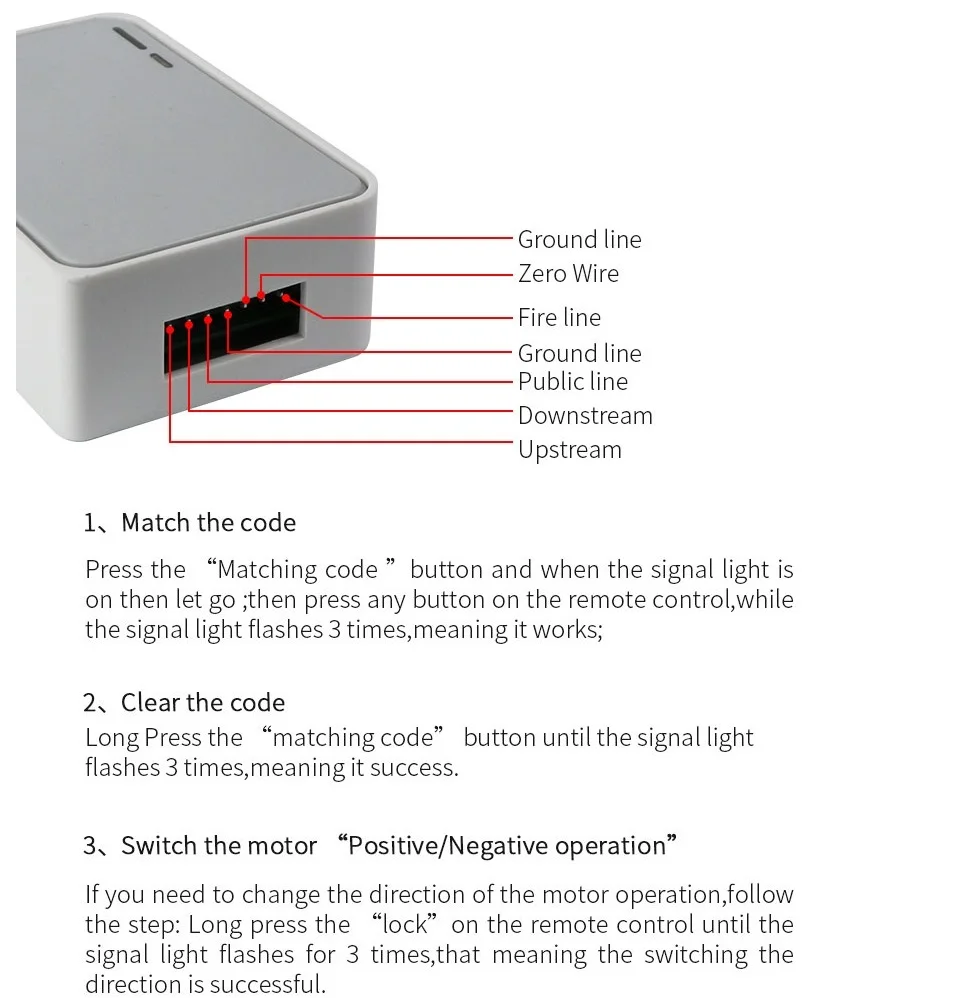 Ground line
Zero Wire
Fire line
Ground line
Public line
Downstream
Upstream

1、Match the code

Press the “Matching code ” button and when the signal light is on then let go ;then press any button on the remote control,while the signal light flashes 3 times,meaning it works;

2、Clear the code
Long Press the “matching code” button until the signal light flashes 3 times,meaning it success.

3、Switch the motor “Positive/Negative operation”

If you need to change the direction of the motor operation,follow the step: Long press the “lock” on the remote control until the signal light flashes for 3 times,that meaning the switching the direction is successful.