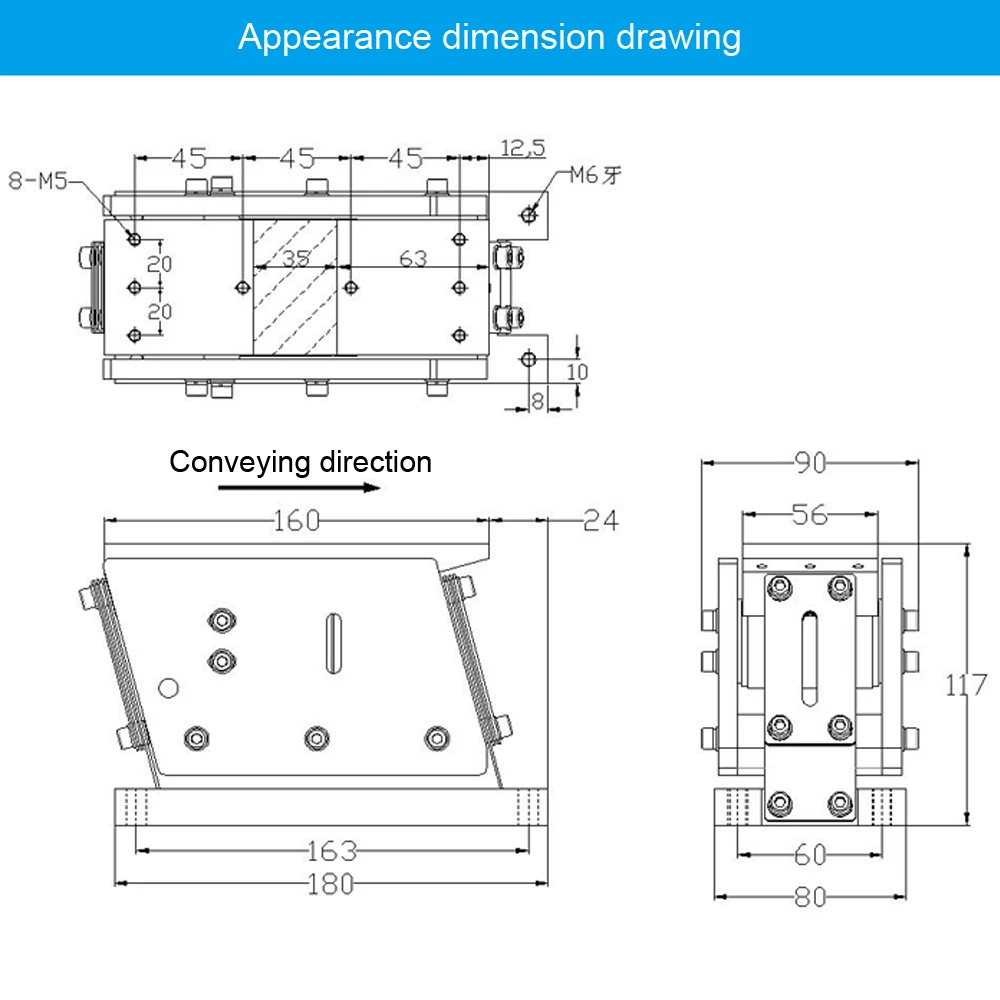 Appearance dimension drawing

45 45 45 12,5

8-M5

M6牙

20

20

35

63

10

8

Conveying direction

160

24

163

180

90

56

117

60

80