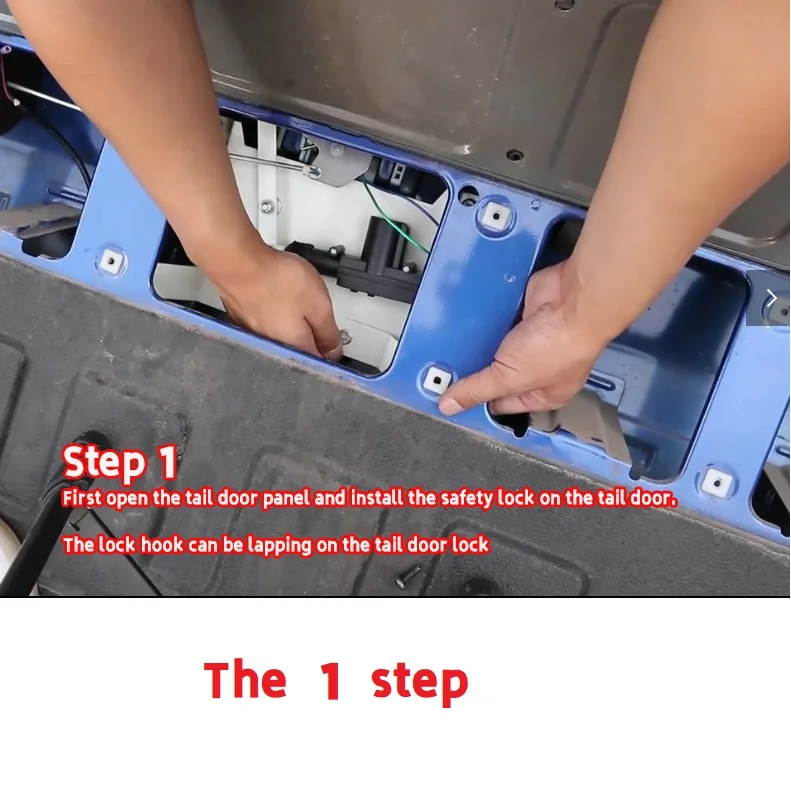 Step 1
First open the tail door panel and install the safety lock on the tail door.

The lock hook can be lapping on the tail door lock

The 1 step