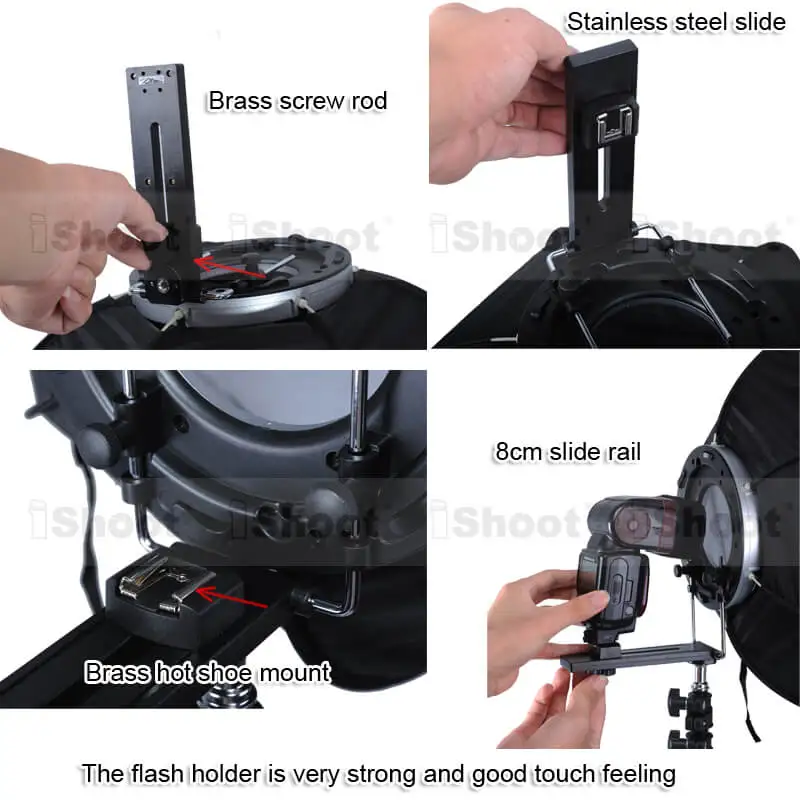 Brass screw rod

Stainless steel slide

iShoot iShoot iShoot iShoot

8cm slide rail

iShoot iShoot iShoot iShoot

Brass hot shoe mount

The flash holder is very strong and good touch feeling