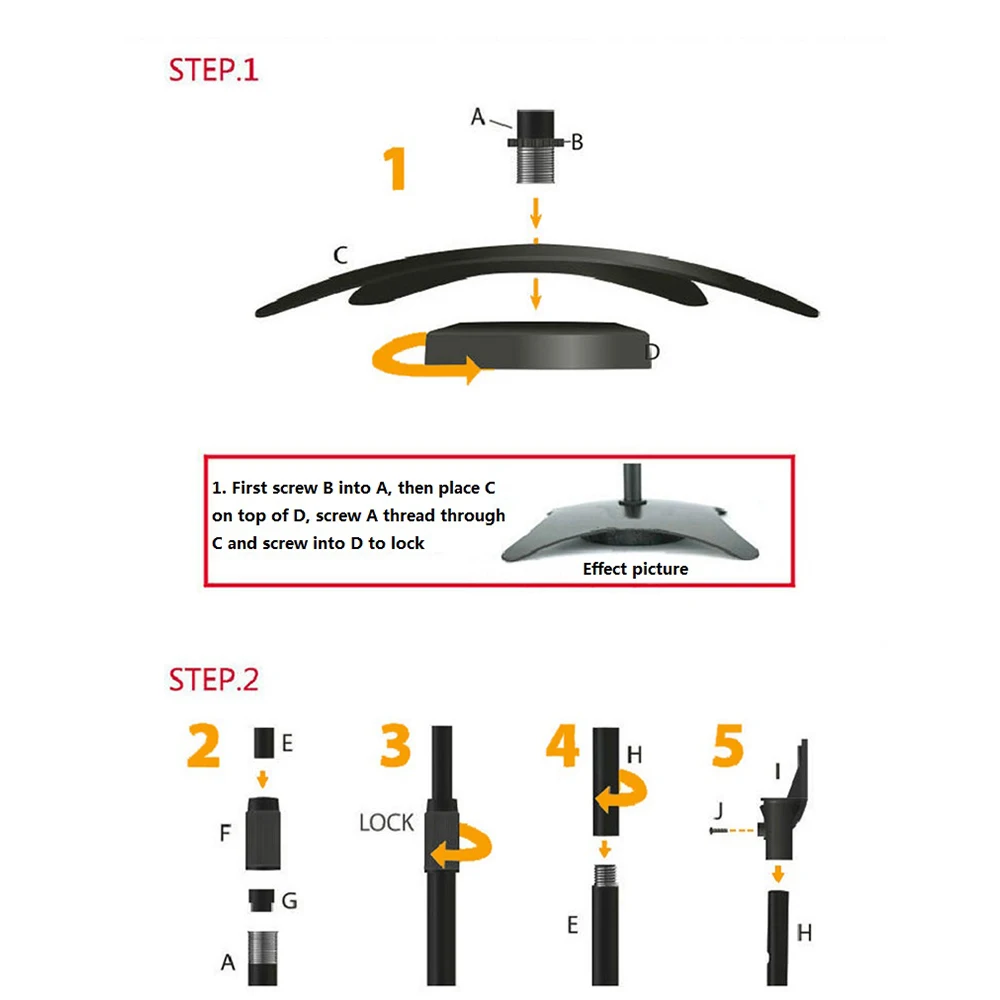 STEP.1

1

A

B

C

D

1. First screw B into A, then place C on top of D, screw A thread through C and screw into D to lock

Effect picture

STEP.2

2

E

F

G

A

3

LOCK

4

H

E

5

I

J

H