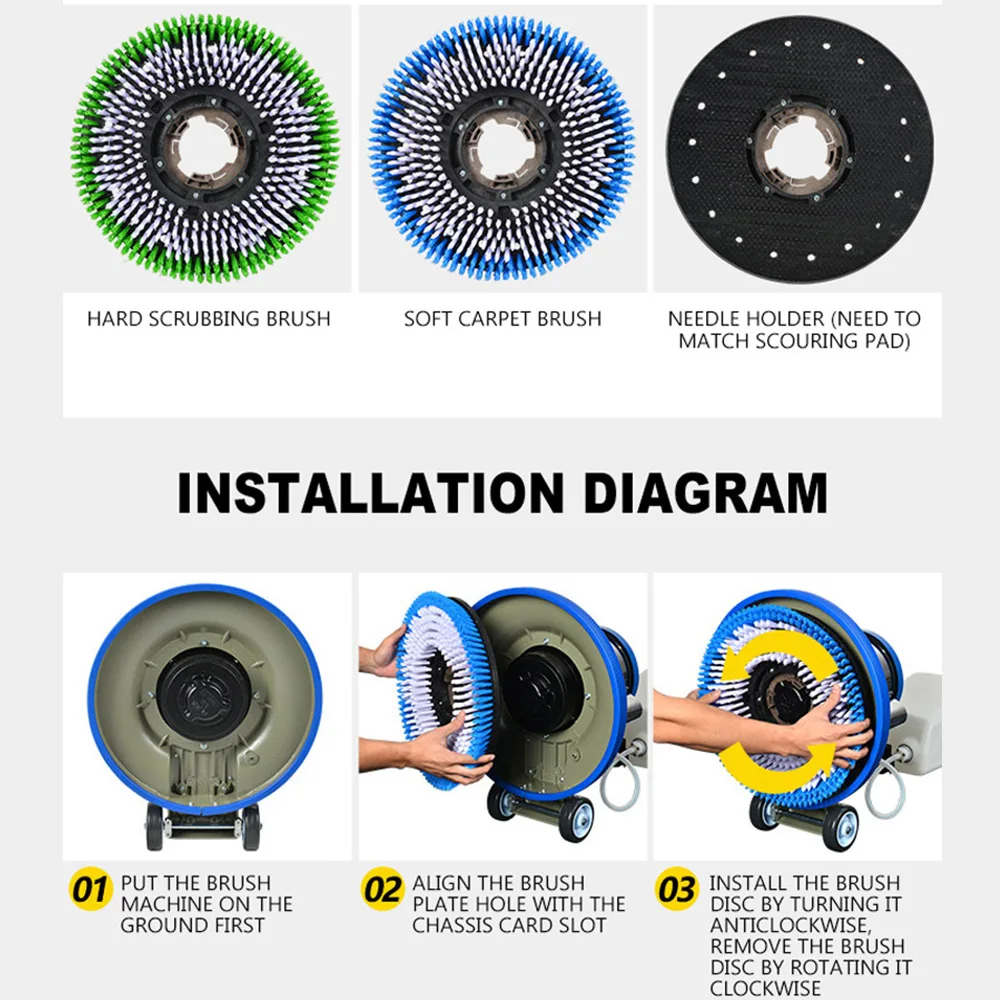 HARD SCRUBBING BRUSH

SOFT CARPET BRUSH

NEEDLE HOLDER (NEED TO MATCH SCOURING PAD)

INSTALLATION DIAGRAM

01 PUT THE BRUSH MACHINE ON THE GROUND FIRST

02 ALIGN THE BRUSH PLATE HOLE WITH THE CHASSIS CARD SLOT

03 INSTALL THE BRUSH DISC BY TURNING IT ANTICLOCKWISE, REMOVE THE BRUSH DISC BY ROTATING IT CLOCKWISE