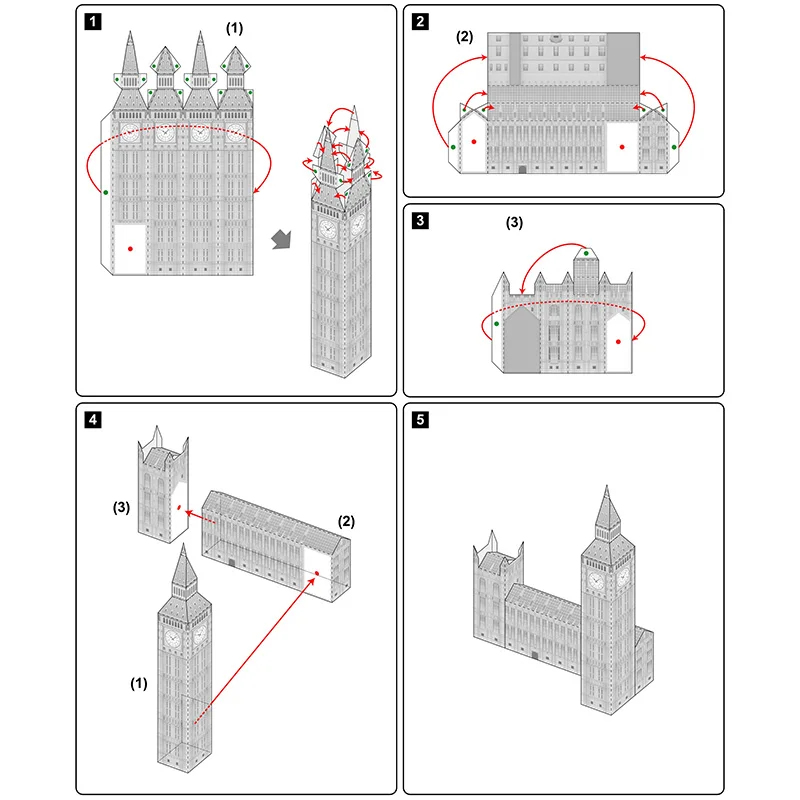 1
(1)

2
(2)

3
(3)

4
(3)
(2)
(1)

5