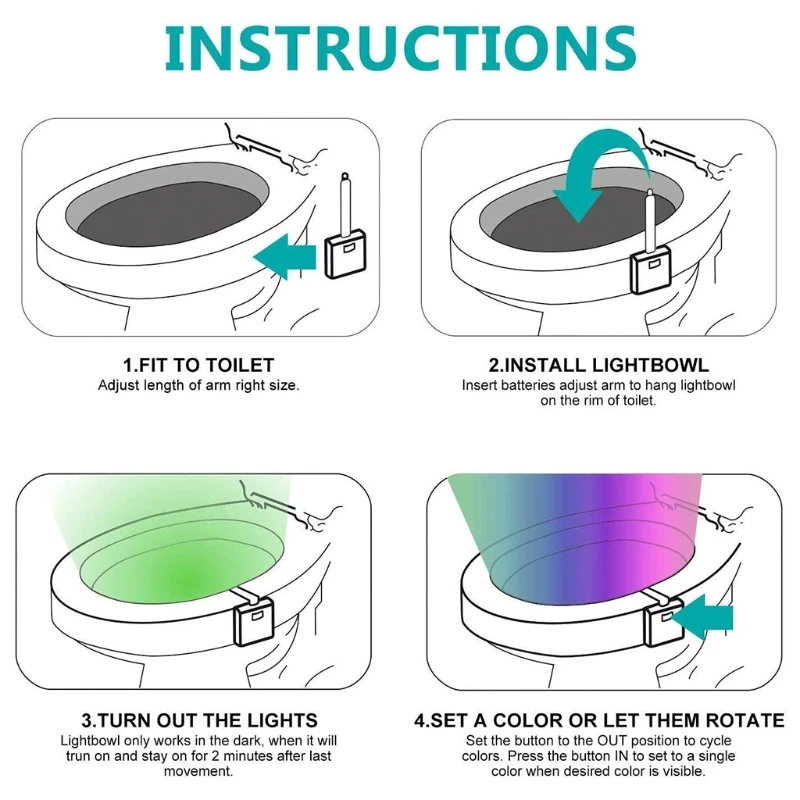 INSTRUCTIONS

1.FIT TO TOILET
Adjust length of arm right size.

2.INSTALL LIGHTBOWL
Insert batteries adjust arm to hang lightbowl on the rim of toilet.

3.TURN OUT THE LIGHTS
Lightbowl only works in the dark, when it will trun on and stay on for 2 minutes after last movement.

4.SET A COLOR OR LET THEM ROTATE
Set the button to the OUT position to cycle colors. Press the button IN to set to a single color when desired color is visible.