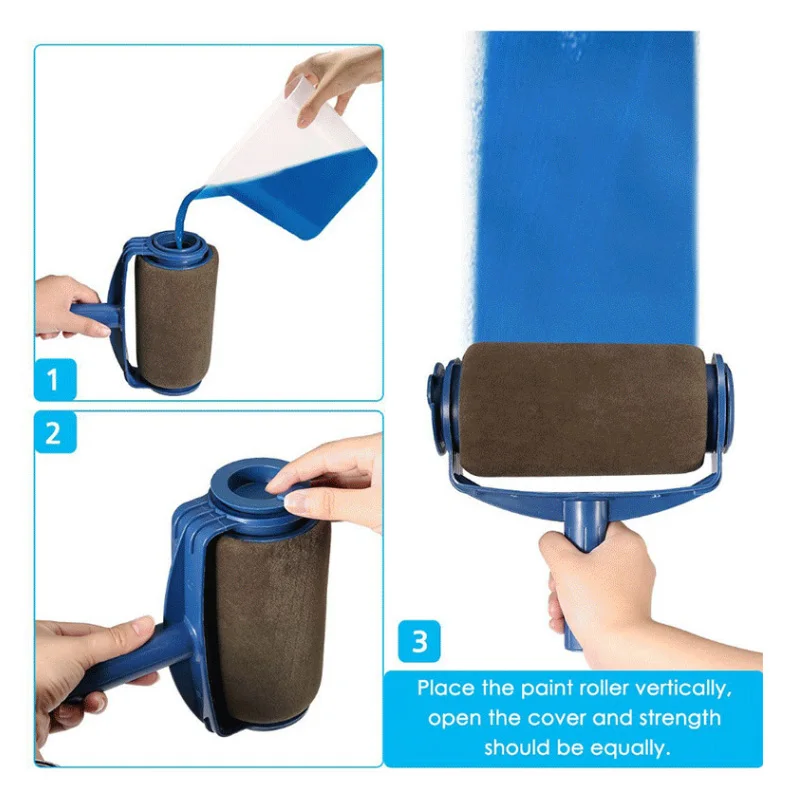 1

2

3

Place the paint roller vertically, open the cover and strength should be equally.