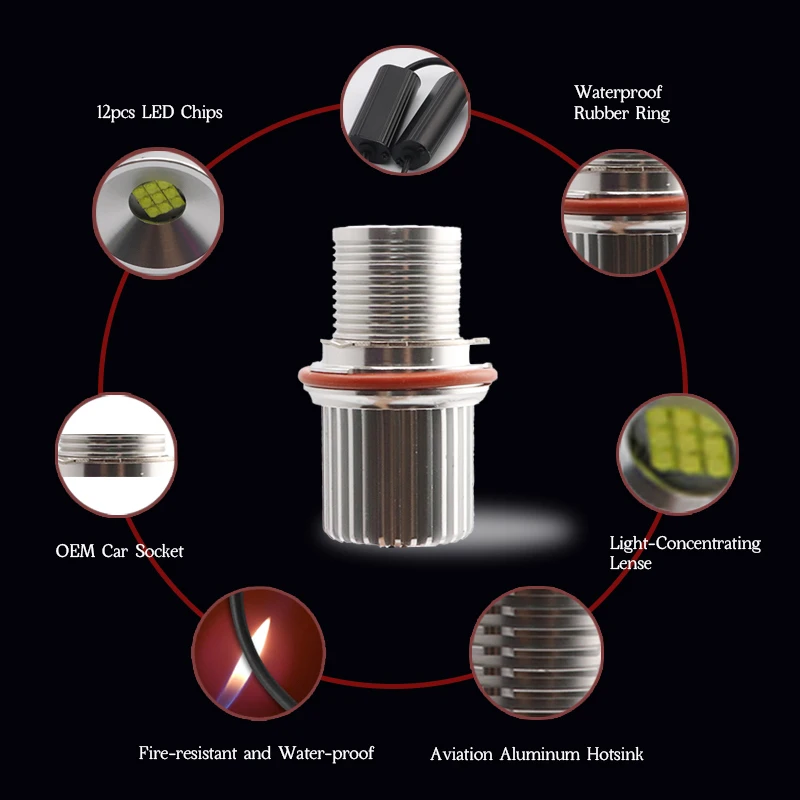 12pcs LED Chips

Waterproof Rubber Ring

OEM Car Socket

Light-Concentrating Lense

Fire-resistant and Water-proof

Aviation Aluminum Hotsink