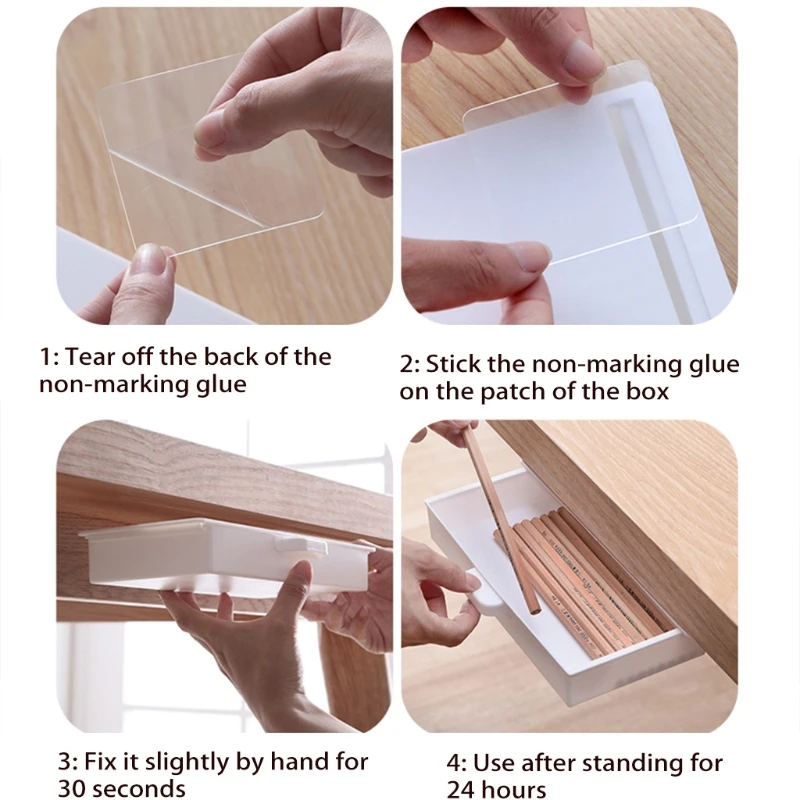 1: Tear off the back of the non-marking glue

2: Stick the non-marking glue on the patch of the box

3: Fix it slightly by hand for 30 seconds

4: Use after standing for 24 hours