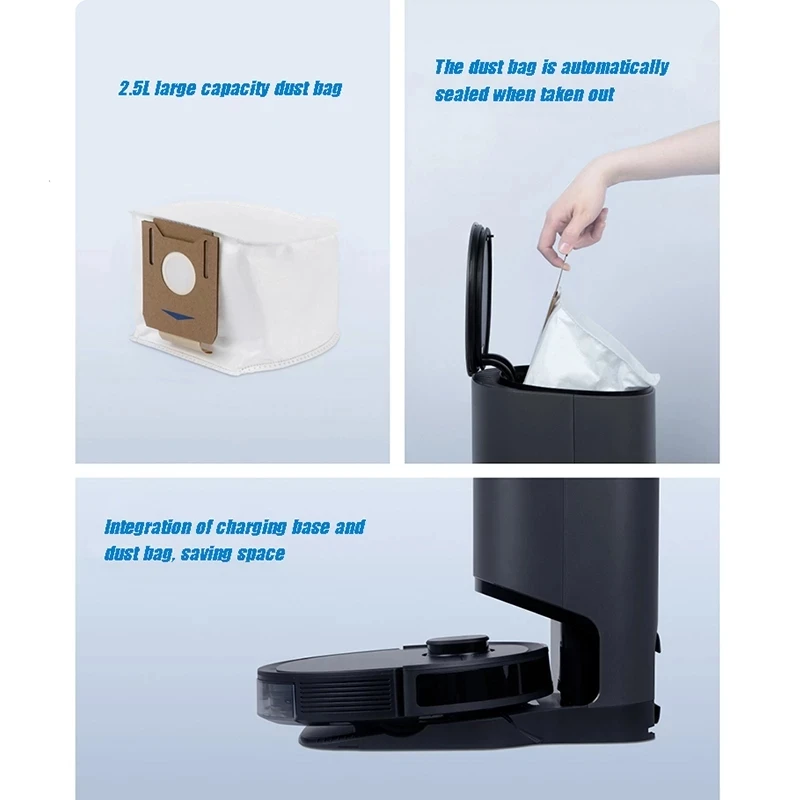 2.5L large capacity dust bag

The dust bag is automatically sealed when taken out

Integration of charging base and dust bag, saving space