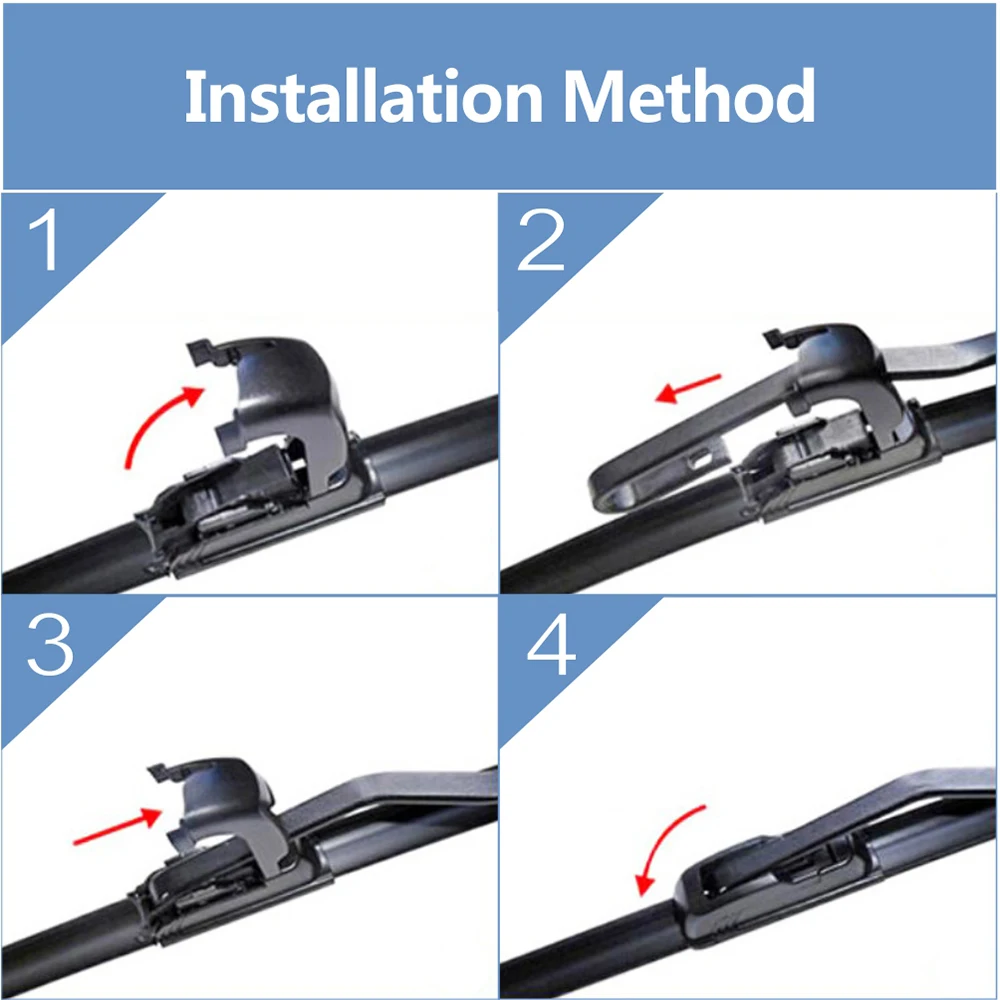 Installation Method

1

2

3

4