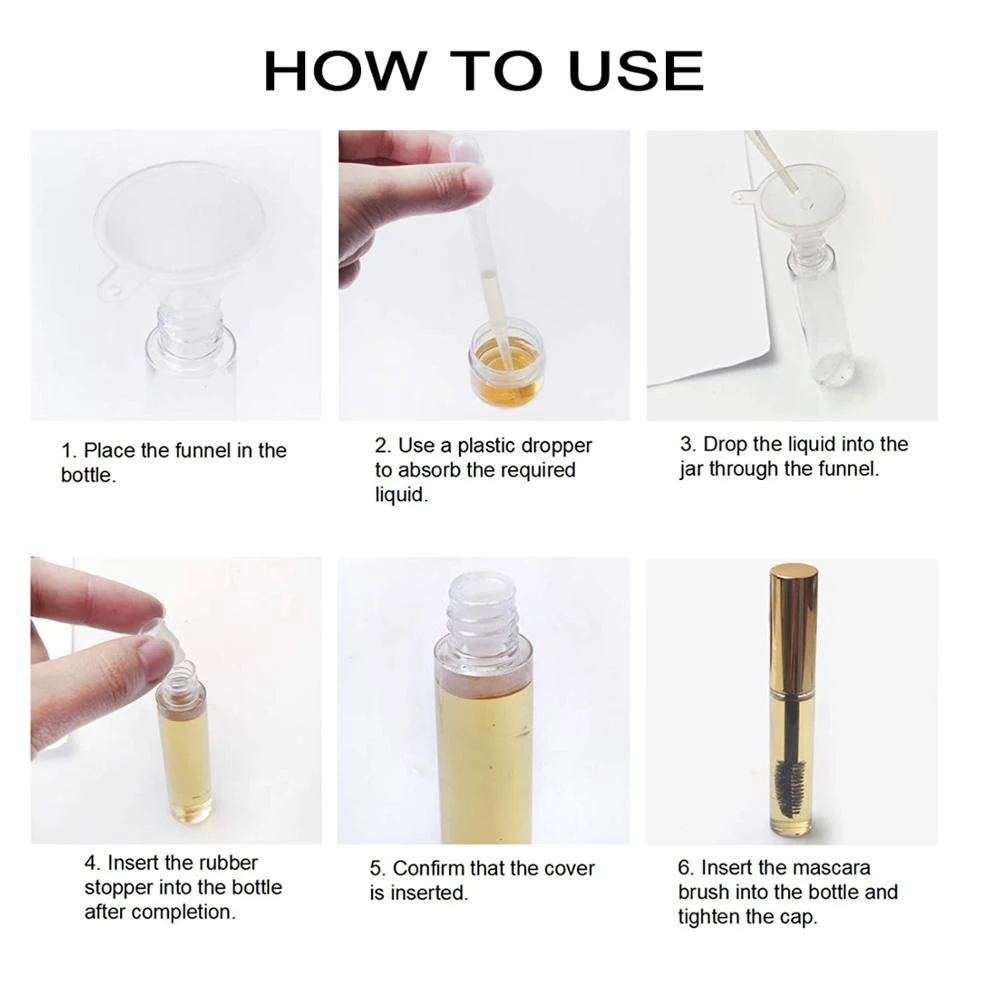 HOW TO USE

1. Place the funnel in the bottle.

2. Use a plastic dropper to absorb the required liquid.

3. Drop the liquid into the jar through the funnel.

4. Insert the rubber stopper into the bottle after completion.

5. Confirm that the cover is inserted.

6. Insert the mascara brush into the bottle and tighten the cap.