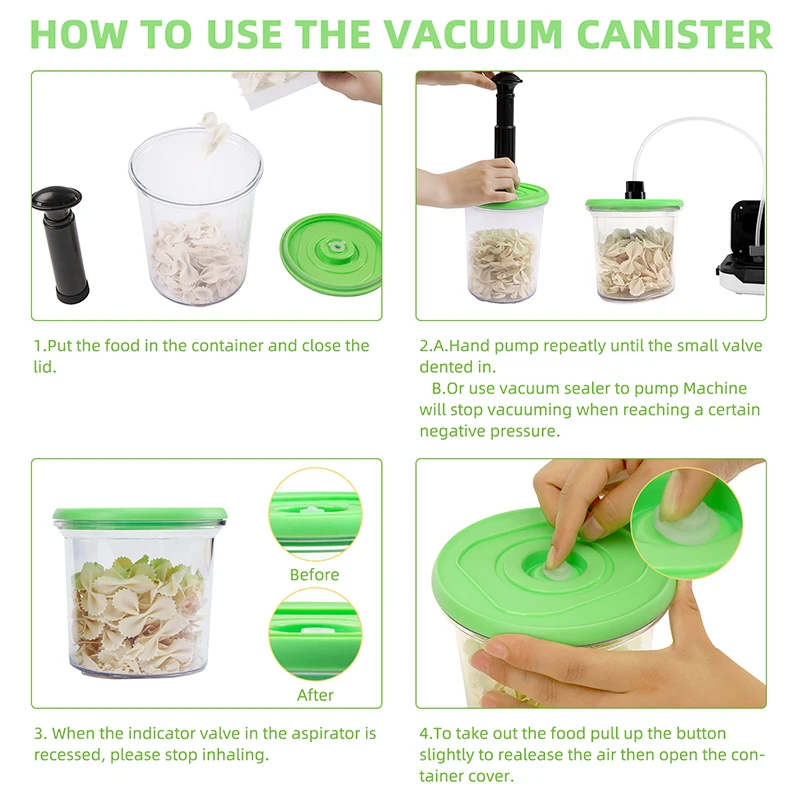 HOW TO USE THE VACUUM CANISTER

1.Put the food in the container and close the lid.

2.A.Hand pump repeatly until the small valve dented in.
B.Or use vacuum sealer to pump Machine will stop vacuuming when reaching a certain negative pressure.

Before

After

3. When the indicator valve in the aspirator is recessed, please stop inhaling.

4.To take out the food pull up the button slightly to realease the air then open the container cover.