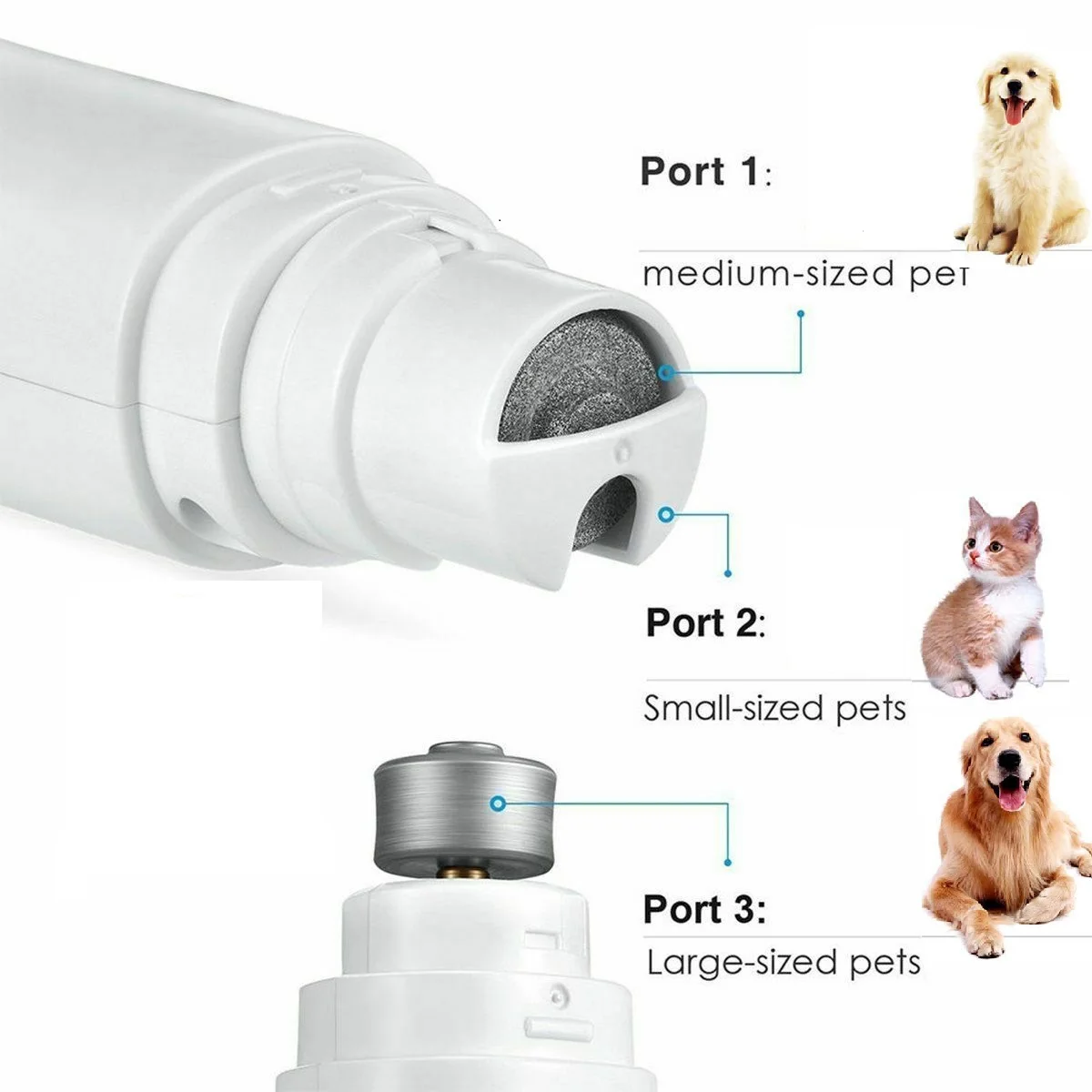 Port 1:

medium-sized pet

Port 2:

Small-sized pets

Port 3:

Large-sized pets