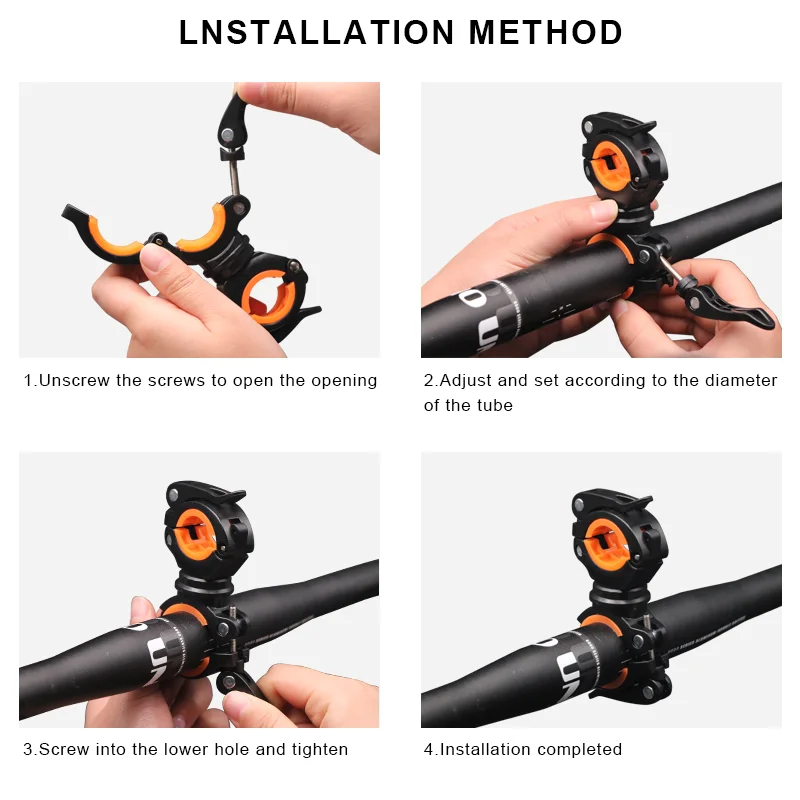 LNSTALLATION METHOD

1.Unscrew the screws to open the opening

2.Adjust and set according to the diameter of the tube

3.Screw into the lower hole and tighten

4.Installation completed