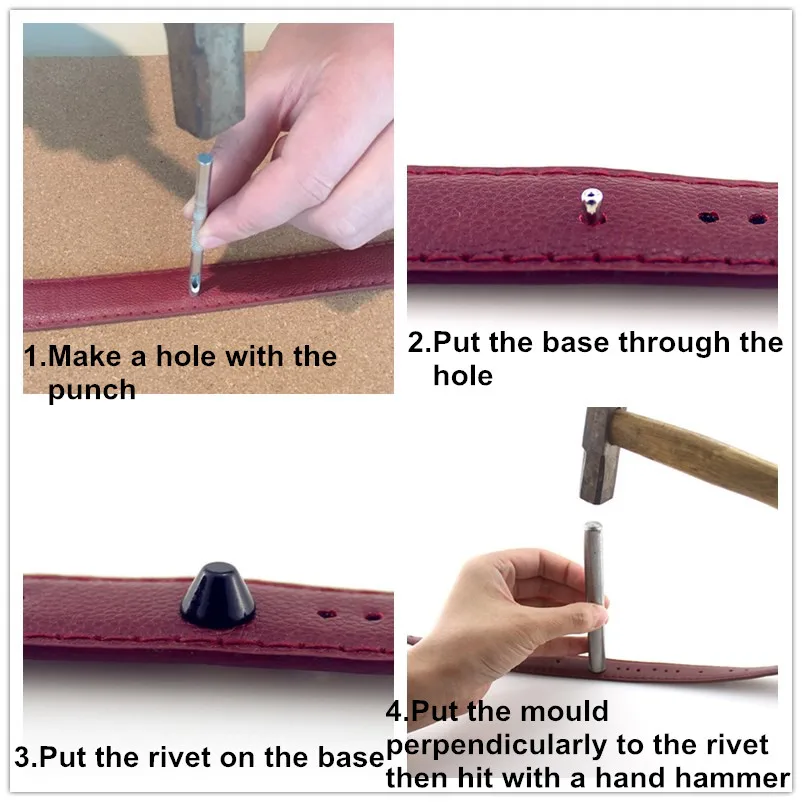 1.Make a hole with the punch

2.Put the base through the hole

3.Put the rivet on the base

4.Put the mould perpendicularly to the rivet then hit with a hand hammer