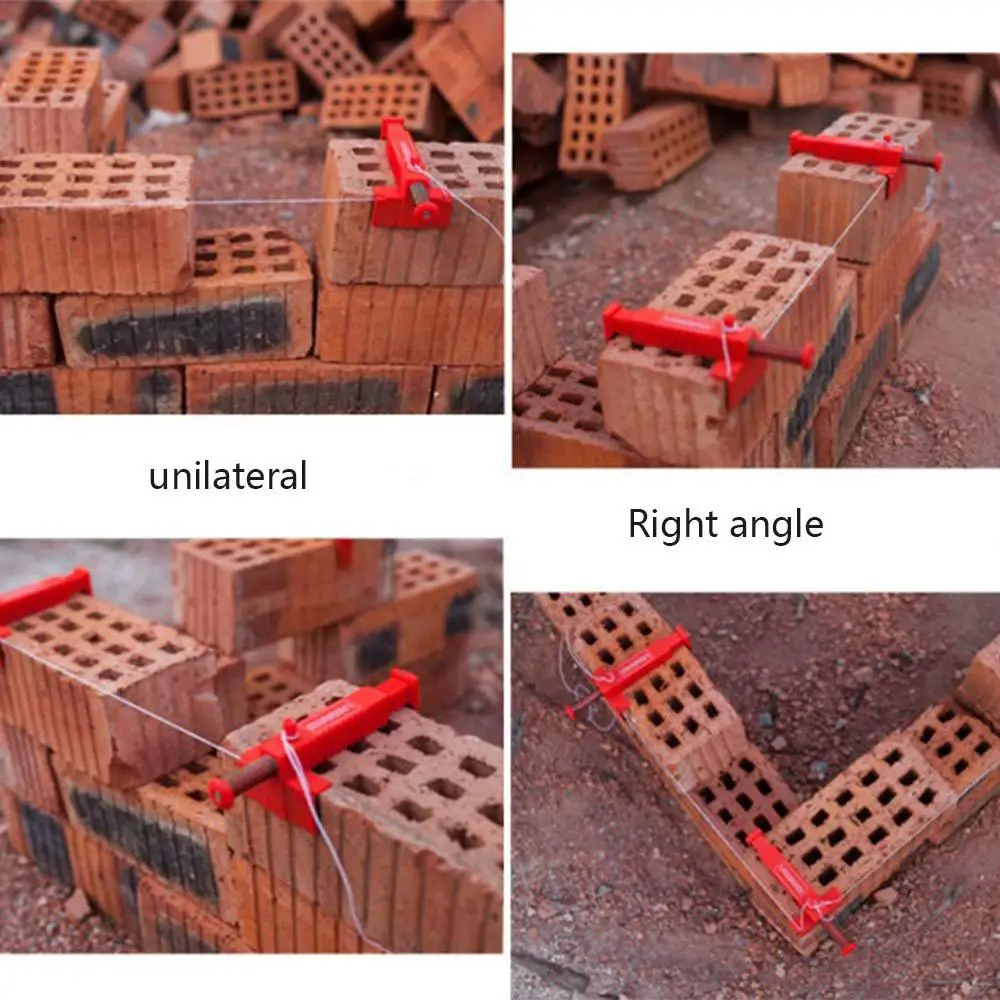 unilateral

Right angle