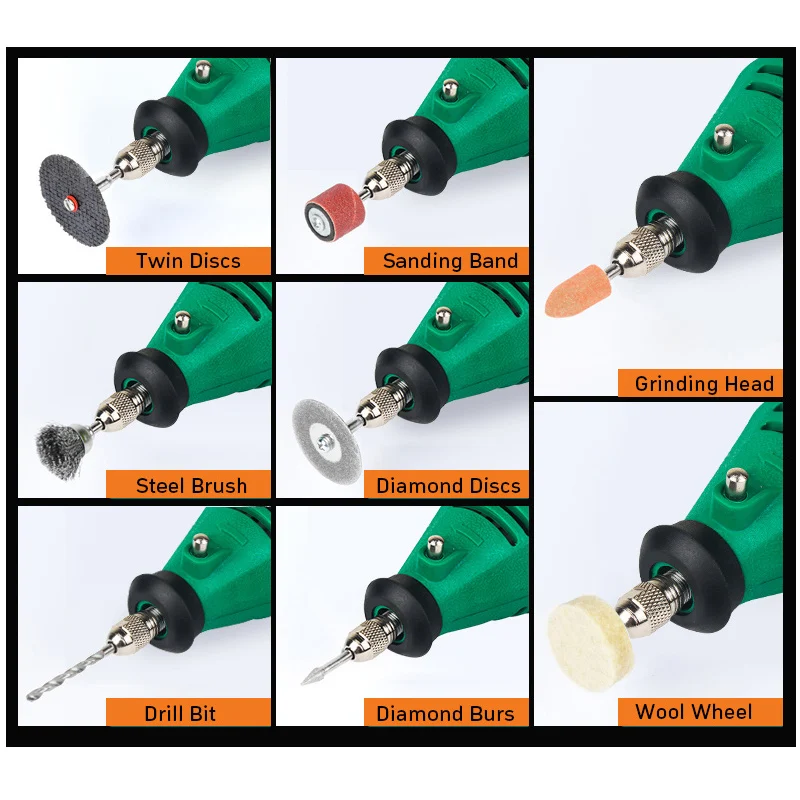 Twin Discs

Sanding Band

Grinding Head

Steel Brush

Diamond Discs

Drill Bit

Diamond Burs

Wool Wheel