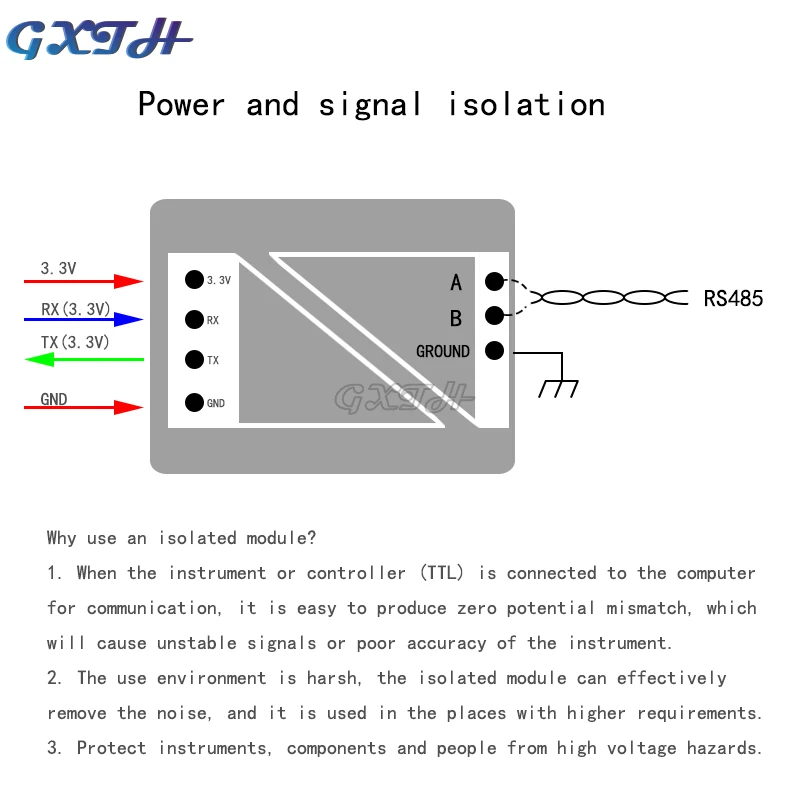 GXTH

Power and signal isolation

3.3V
RX(3.3V)
TX(3.3V)
GND

3.3V
RX
TX
GND

GXTH

A
B
GROUND

RS485

Why use an isolated module?

1. When the instrument or controller (TTL) is connected to the computer for communication, it is easy to produce zero potential mismatch, which will cause unstable signals or poor accuracy of the instrument.

2. The use environment is harsh, the isolated module can effectively remove the noise, and it is used in the places with higher requirements.

3. Protect instruments, components and people from high voltage hazards.