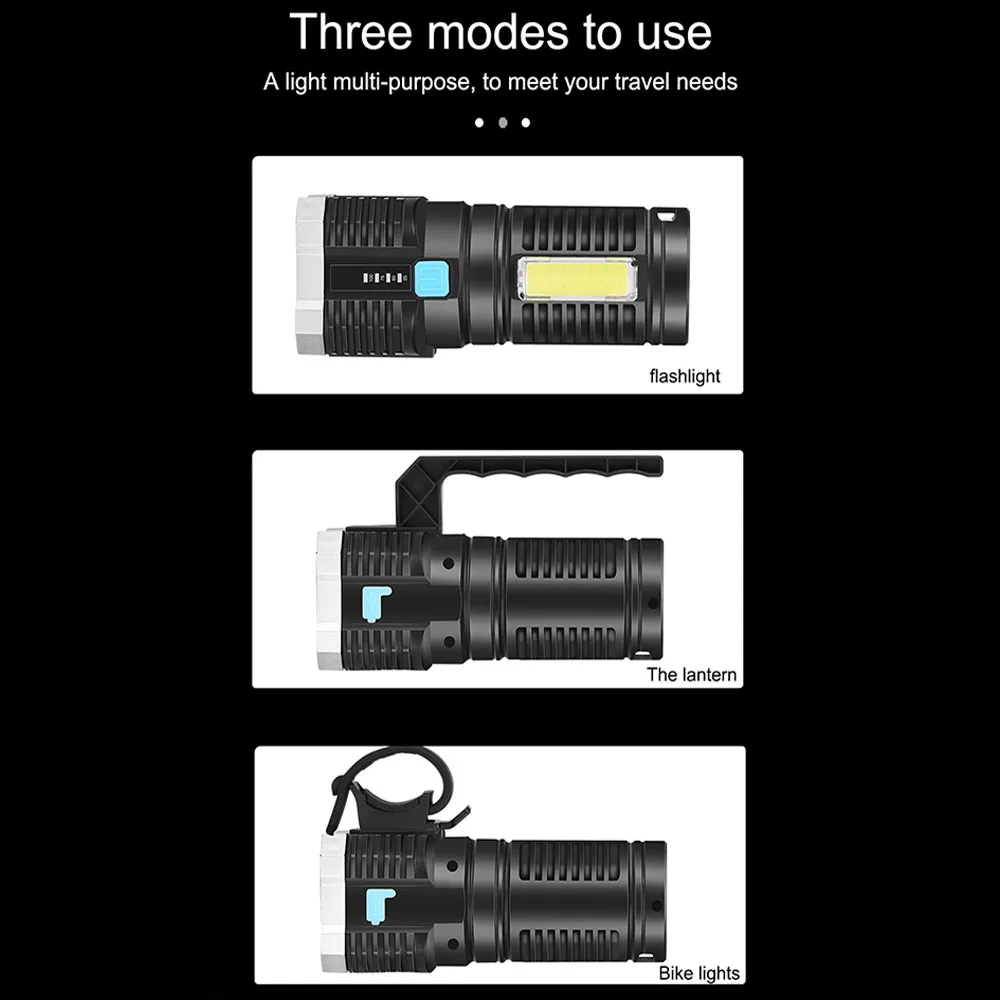 Three modes to use

A light multi-purpose, to meet your travel needs

flashlight

The lantern

Bike lights