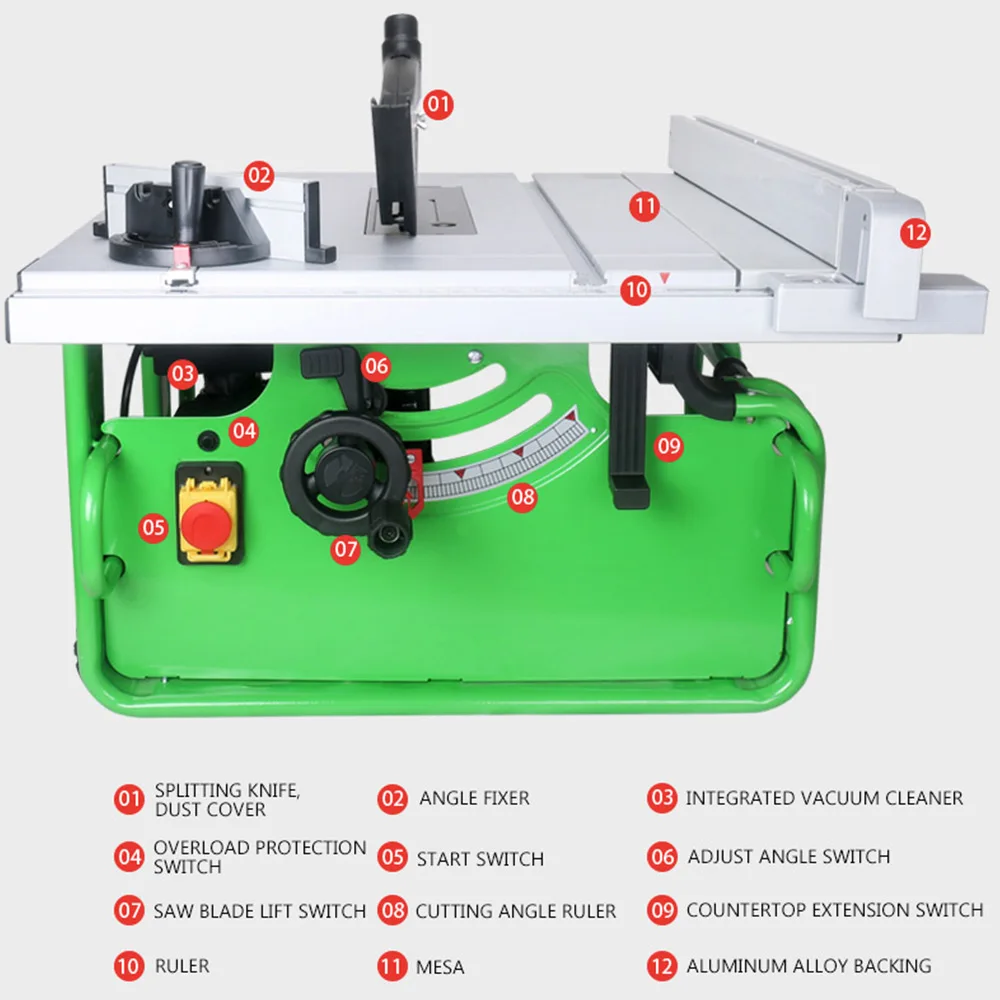 01
02
11
12
10
03
06
04
09
08
05
07

01 SPLITTING KNIFE, DUST COVER
02 ANGLE FIXER
03 INTEGRATED VACUUM CLEANER
04 OVERLOAD PROTECTION SWITCH
05 START SWITCH
06 ADJUST ANGLE SWITCH
07 SAW BLADE LIFT SWITCH
08 CUTTING ANGLE RULER
09 COUNTERTOP EXTENSION SWITCH
10 RULER
11 MESA
12 ALUMINUM ALLOY BACKING