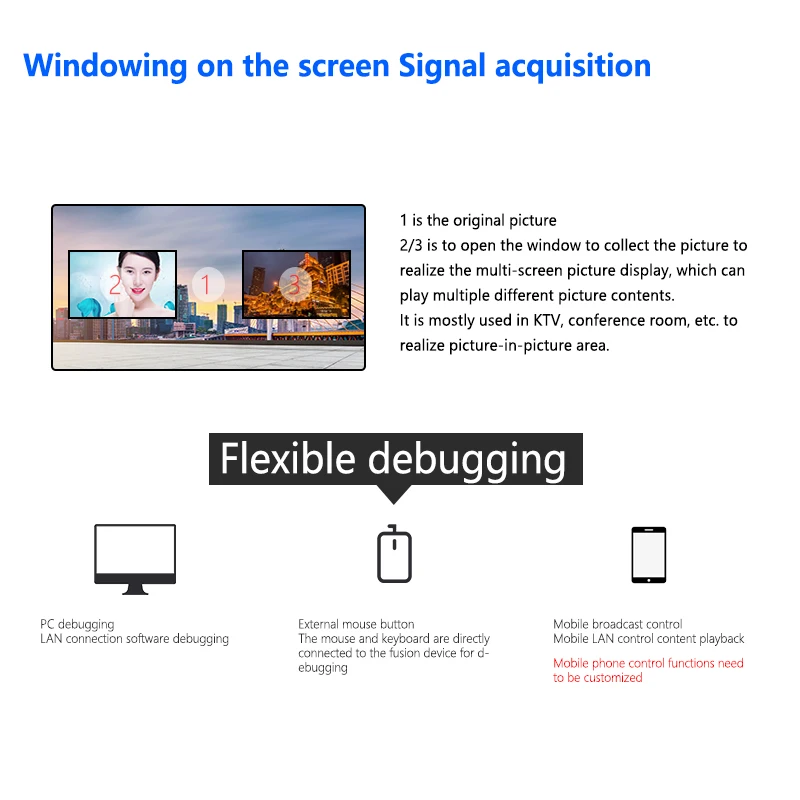 Windowing on the screen Signal acquisition

2

1

3

1 is the original picture
2/3 is to open the window to collect the picture to realize the multi-screen picture display, which can play multiple different picture contents.
It is mostly used in KTV, conference room, etc. to realize picture-in-picture area.

Flexible debugging

PC debugging
LAN connection software debugging

External mouse button
The mouse and keyboard are directly connected to the fusion device for debugging

Mobile broadcast control
Mobile LAN control content playback

Mobile phone control functions need to be customized