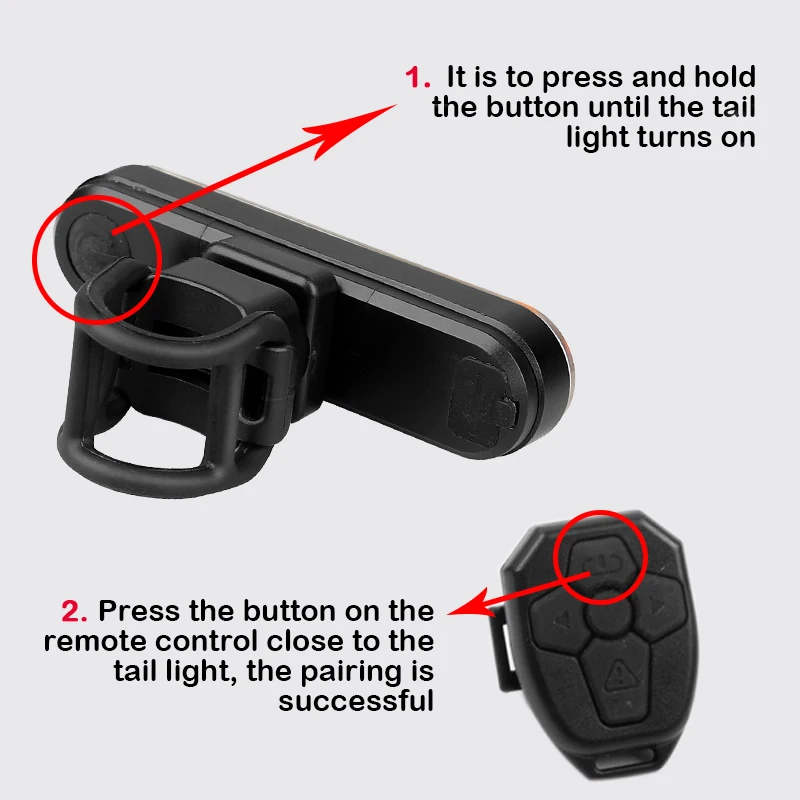 1. It is to press and hold the button until the tail light turns on

2. Press the button on the remote control close to the tail light, the pairing is successful