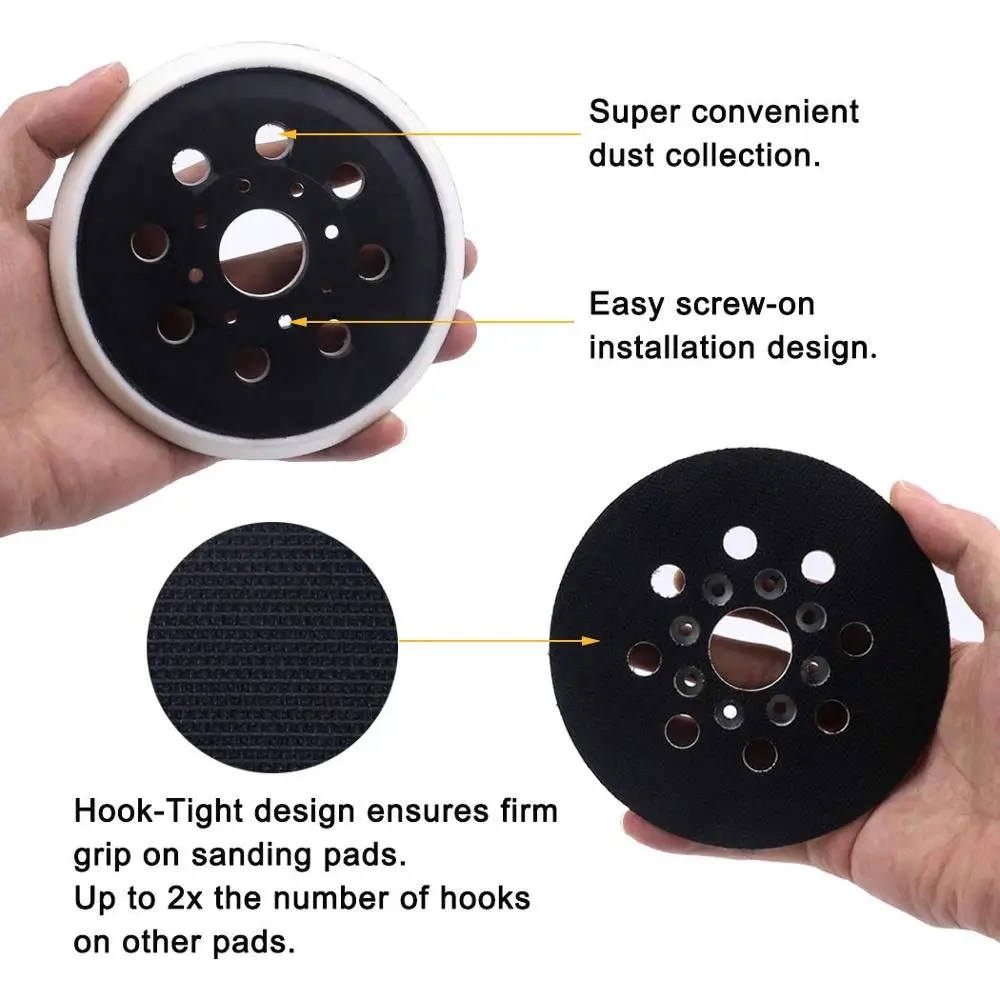 Super convenient dust collection.

Easy screw-on installation design.

Hook-Tight design ensures firm grip on sanding pads.
Up to 2x the number of hooks on other pads.