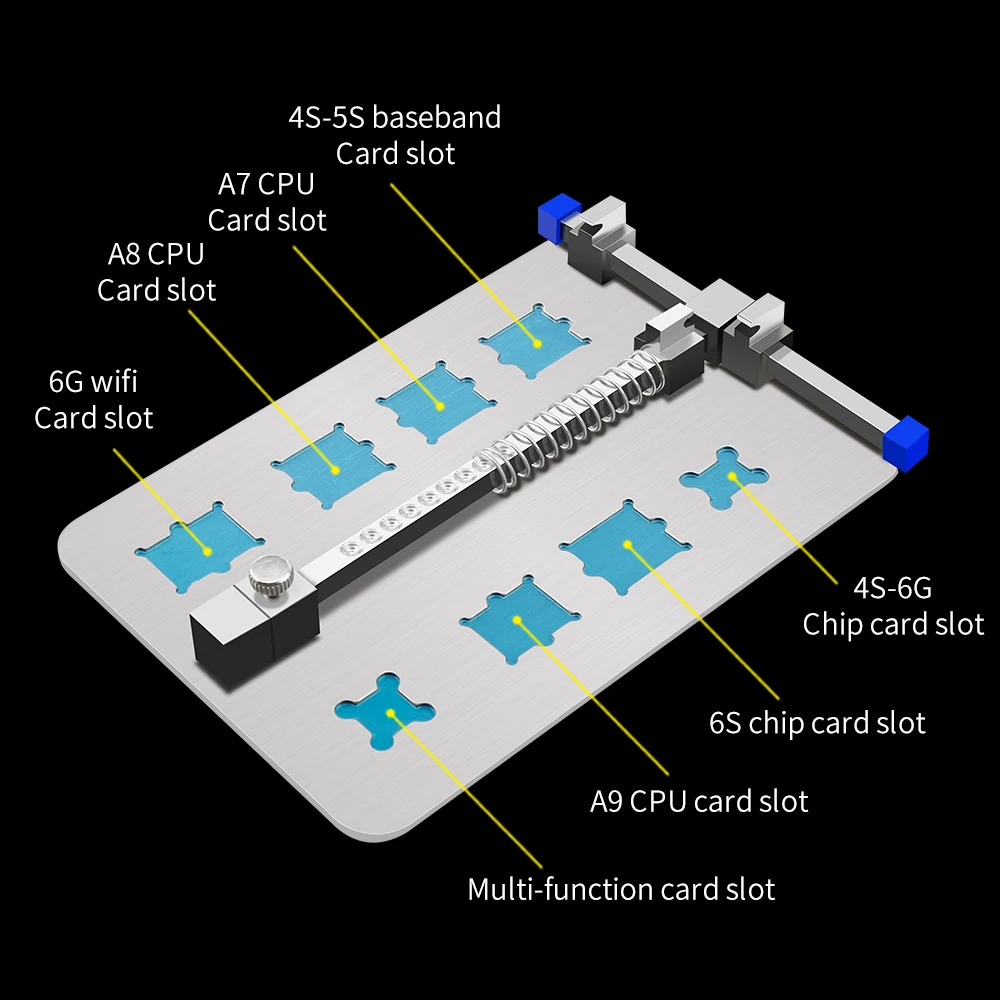 4S-5S baseband
Card slot

A7 CPU
Card slot

A8 CPU
Card slot

6G wifi
Card slot

4S-6G
Chip card slot

6S chip card slot

A9 CPU card slot

Multi-function card slot