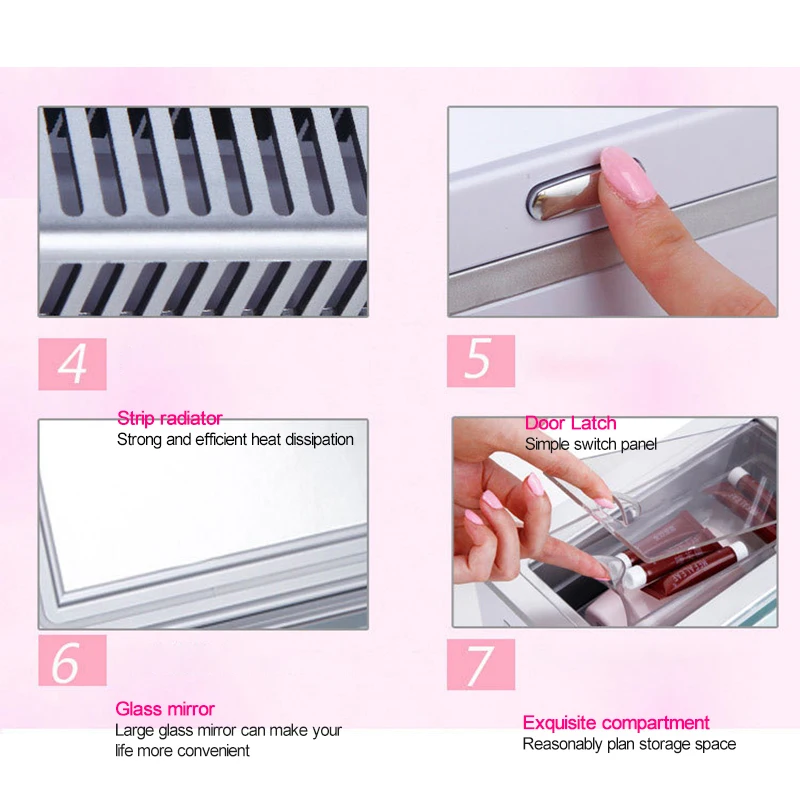 4

Strip radiator
Strong and efficient heat dissipation

5

Door Latch
Simple switch panel

6

Glass mirror
Large glass mirror can make your life more convenient

7

Exquisite compartment
Reasonably plan storage space